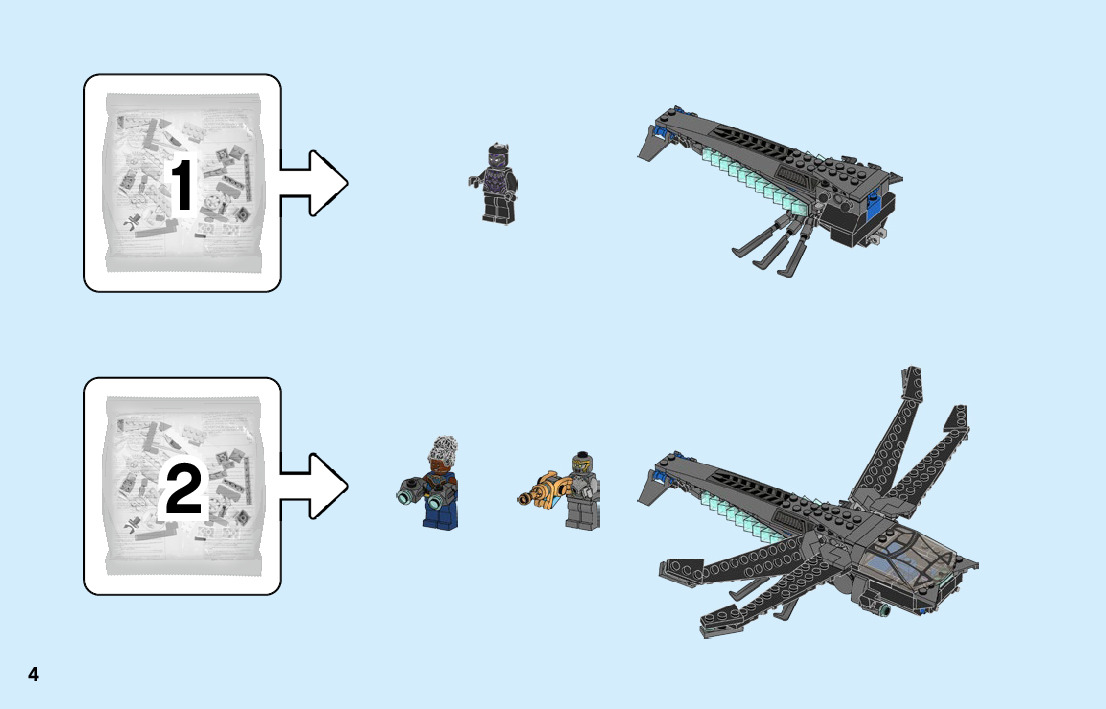 1

2

4