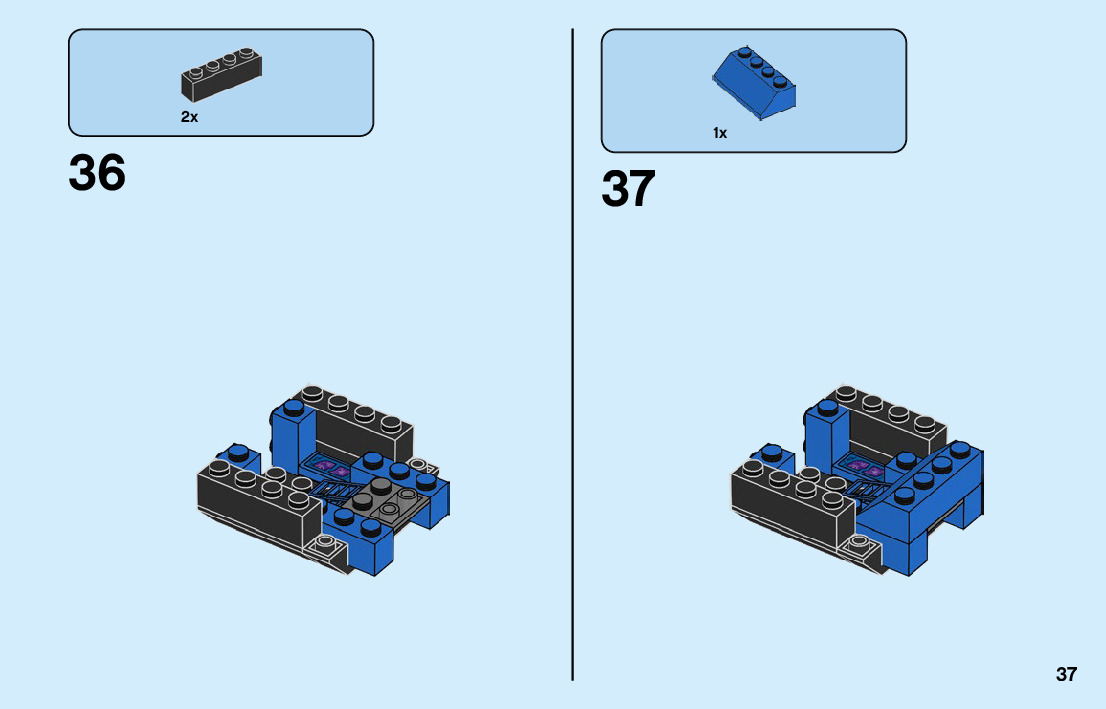 2x

36

1x

37

37