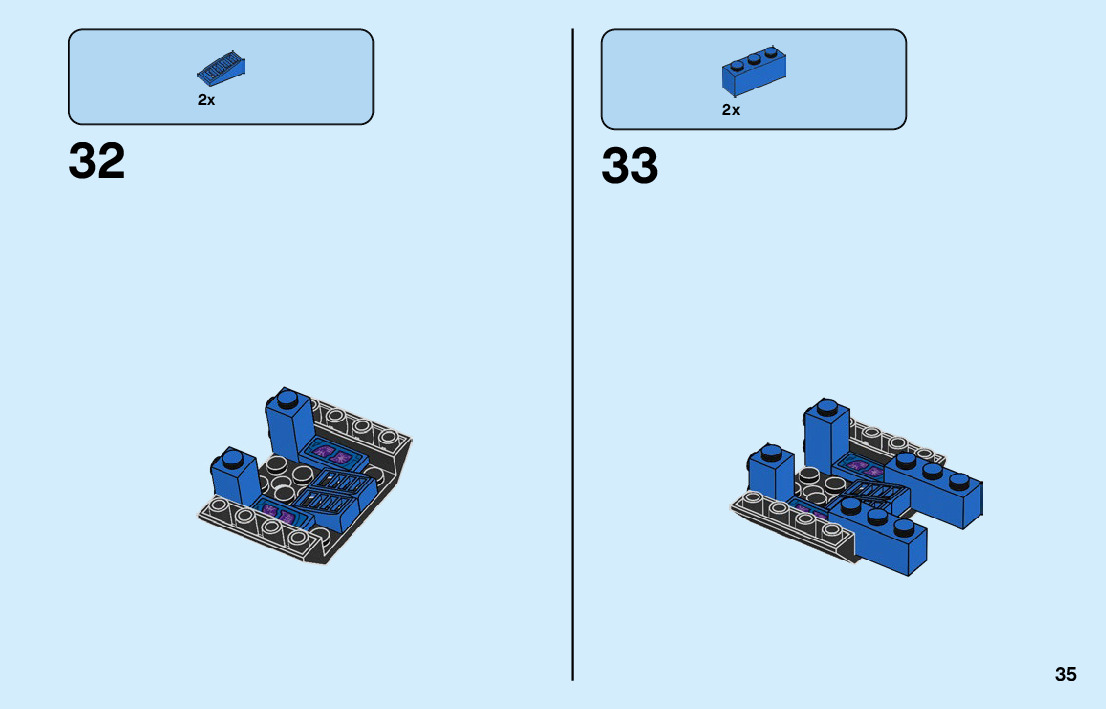 2x

32

2x

33

35