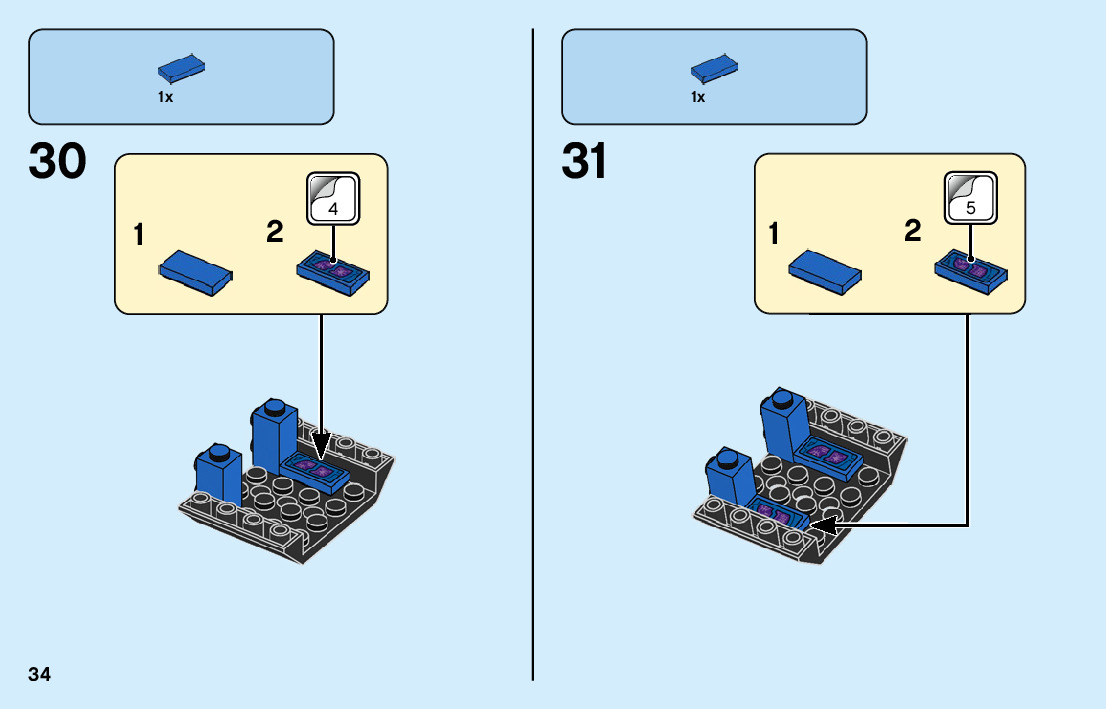 1x

30

1

2

4

1x

31

1

2

5

34