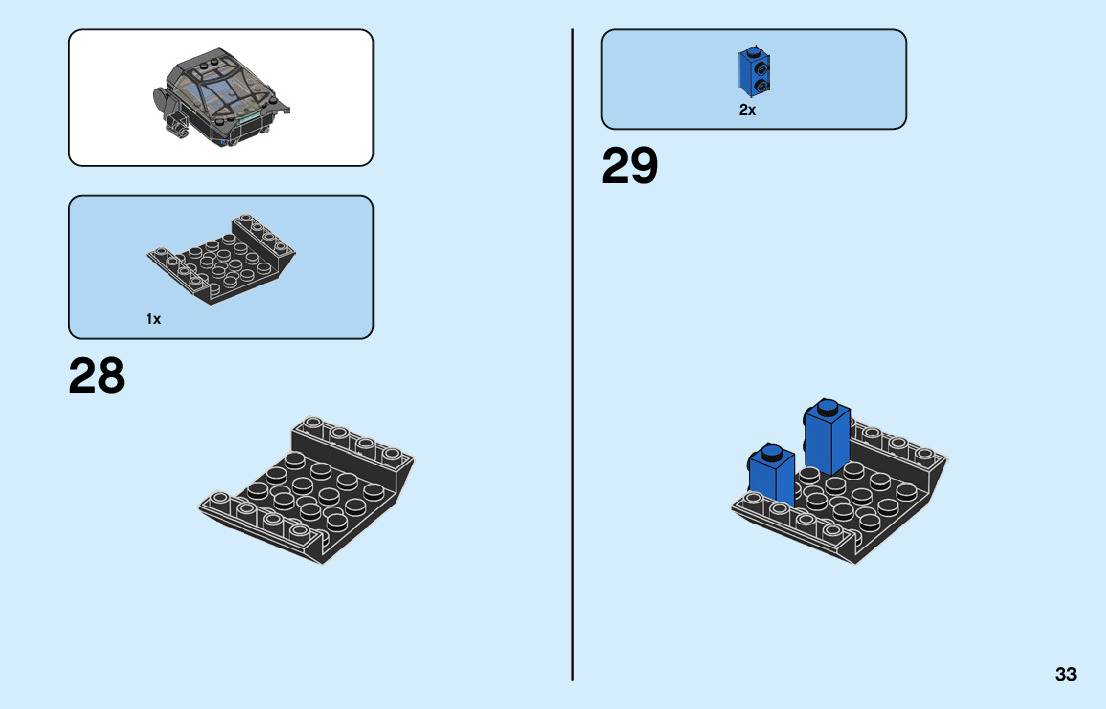 1x

28

2x

29

33