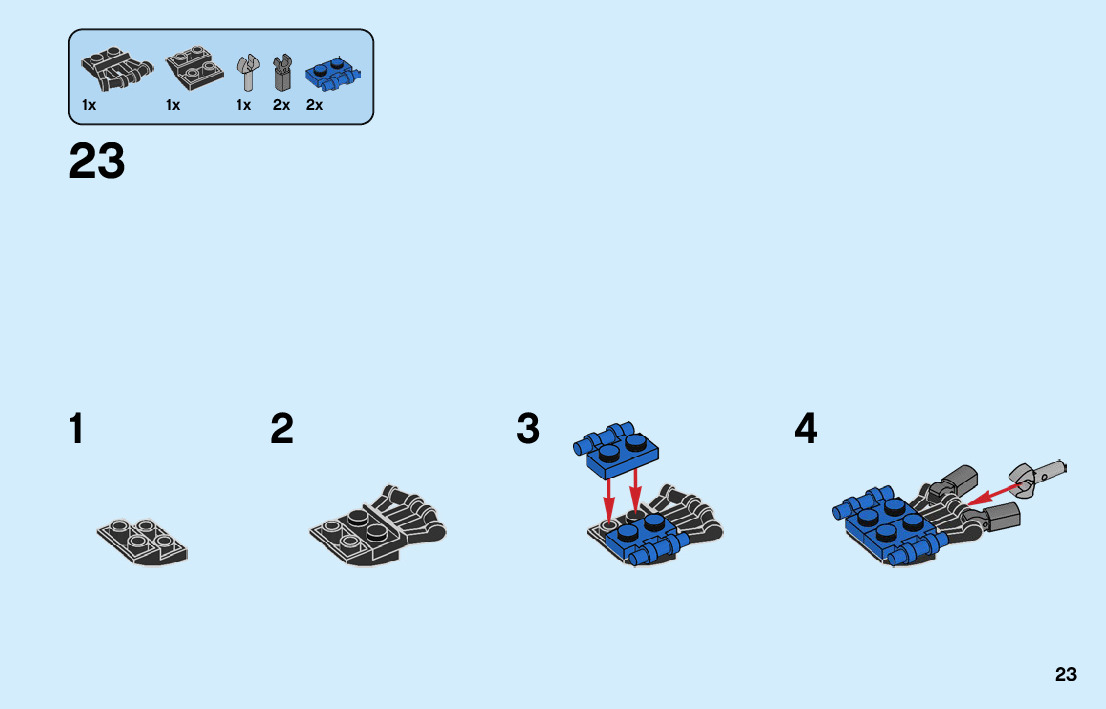 1x 1x 1x 2x 2x

23

1

2

3

4

23