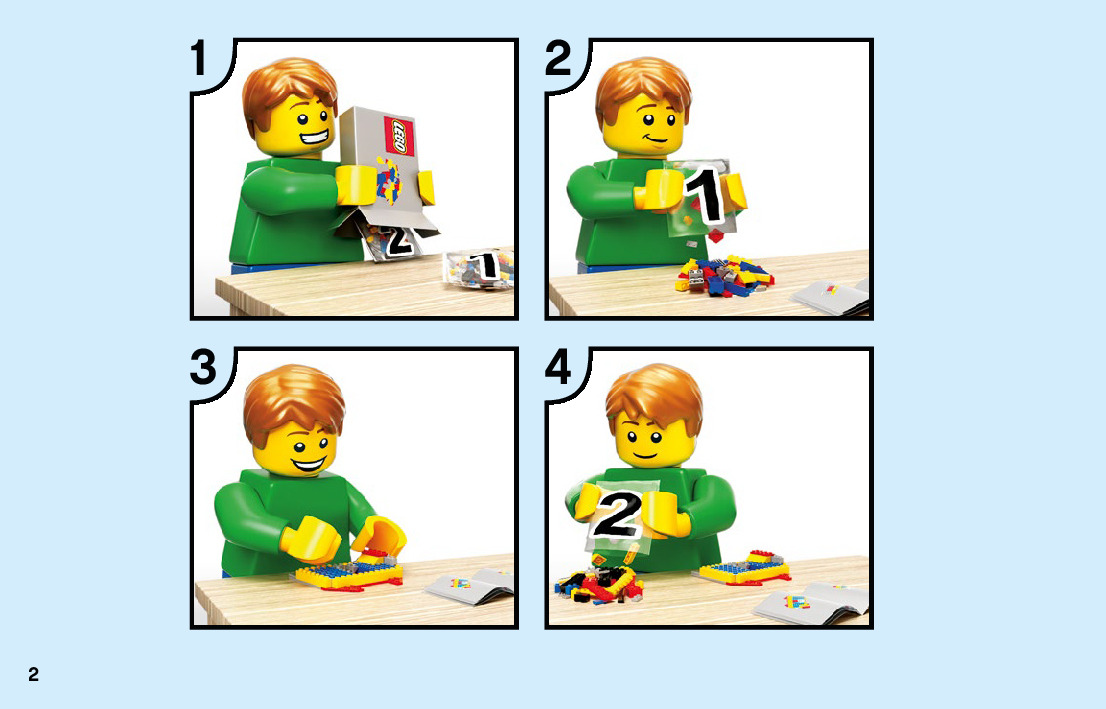 1
LEGO
2
1
2
1
3
4
2
2