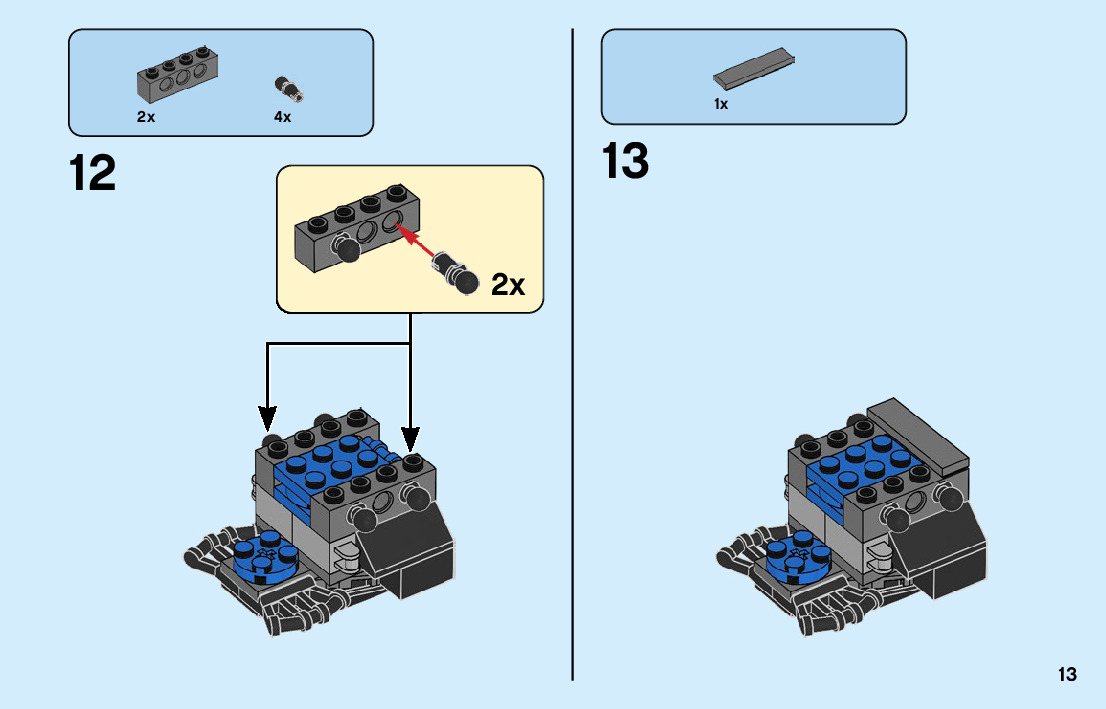 2x 4x

12

2x

1x

13

13