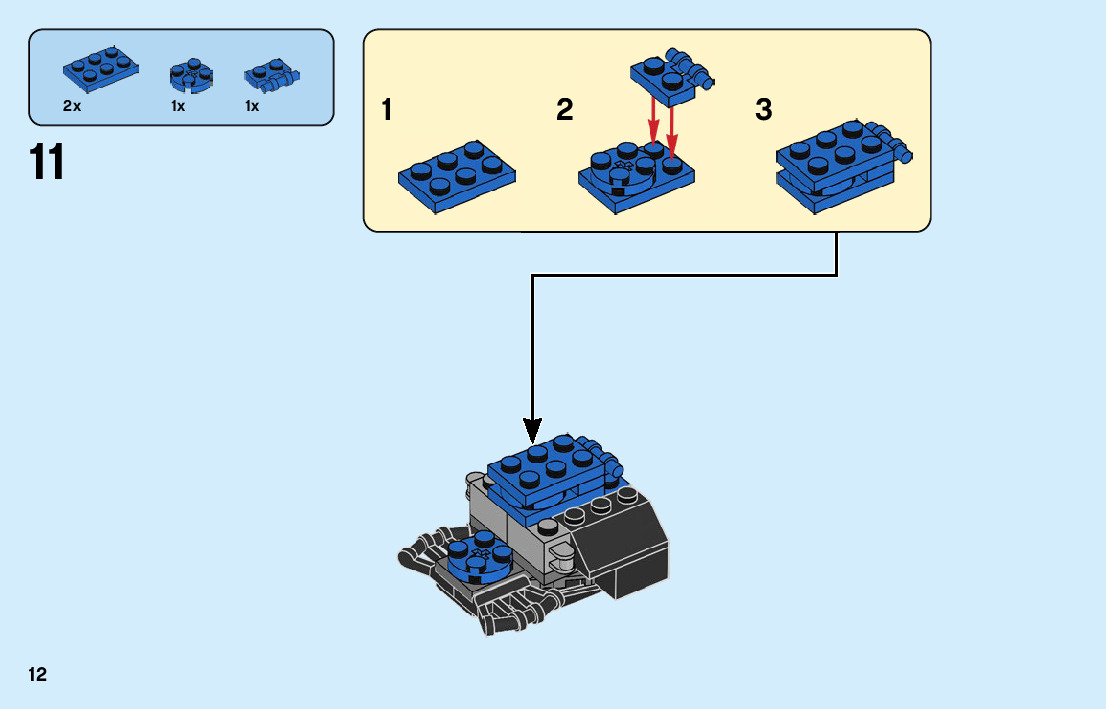 2x
1x
1x

11

1
2
3

12