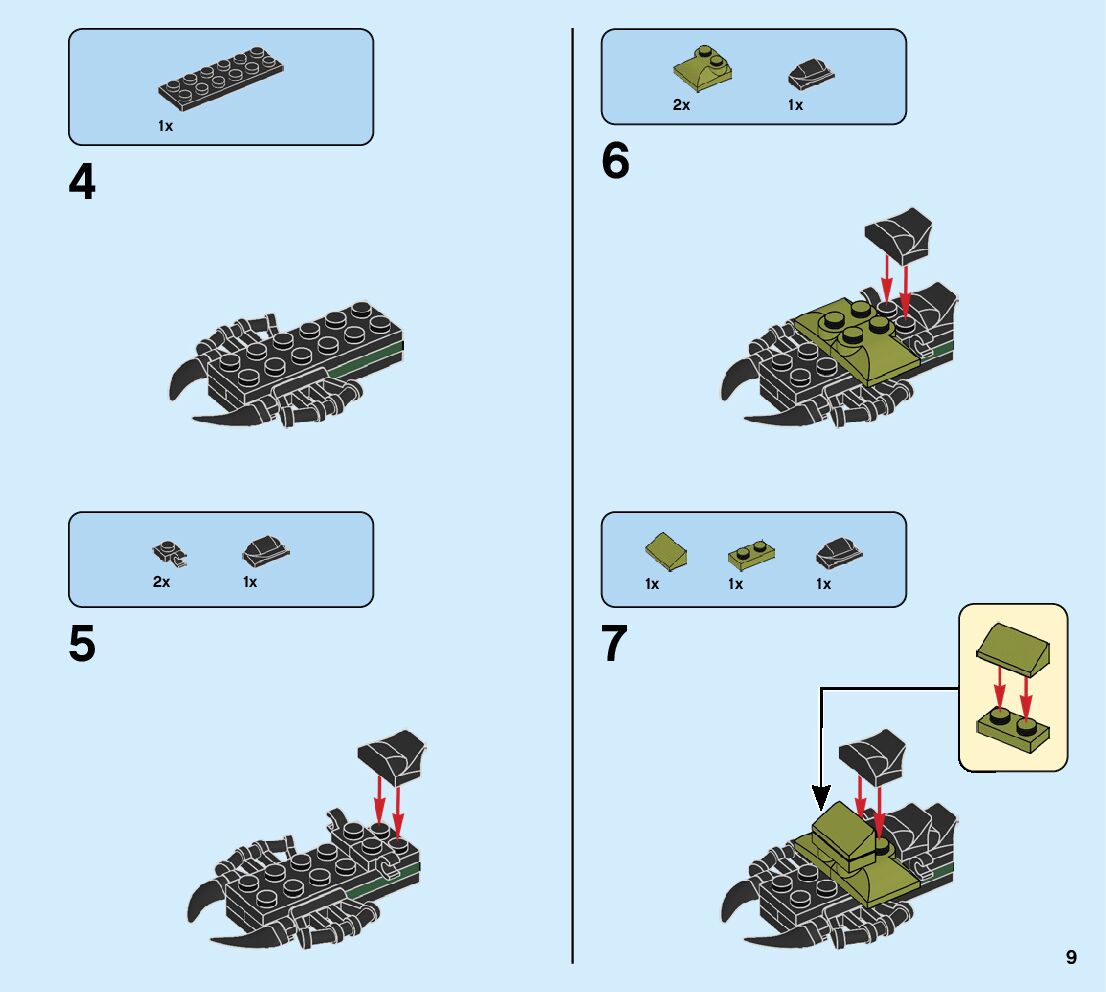 1x

4

2x 1x

5

2x 1x

6

1x 1x 1x

7

9