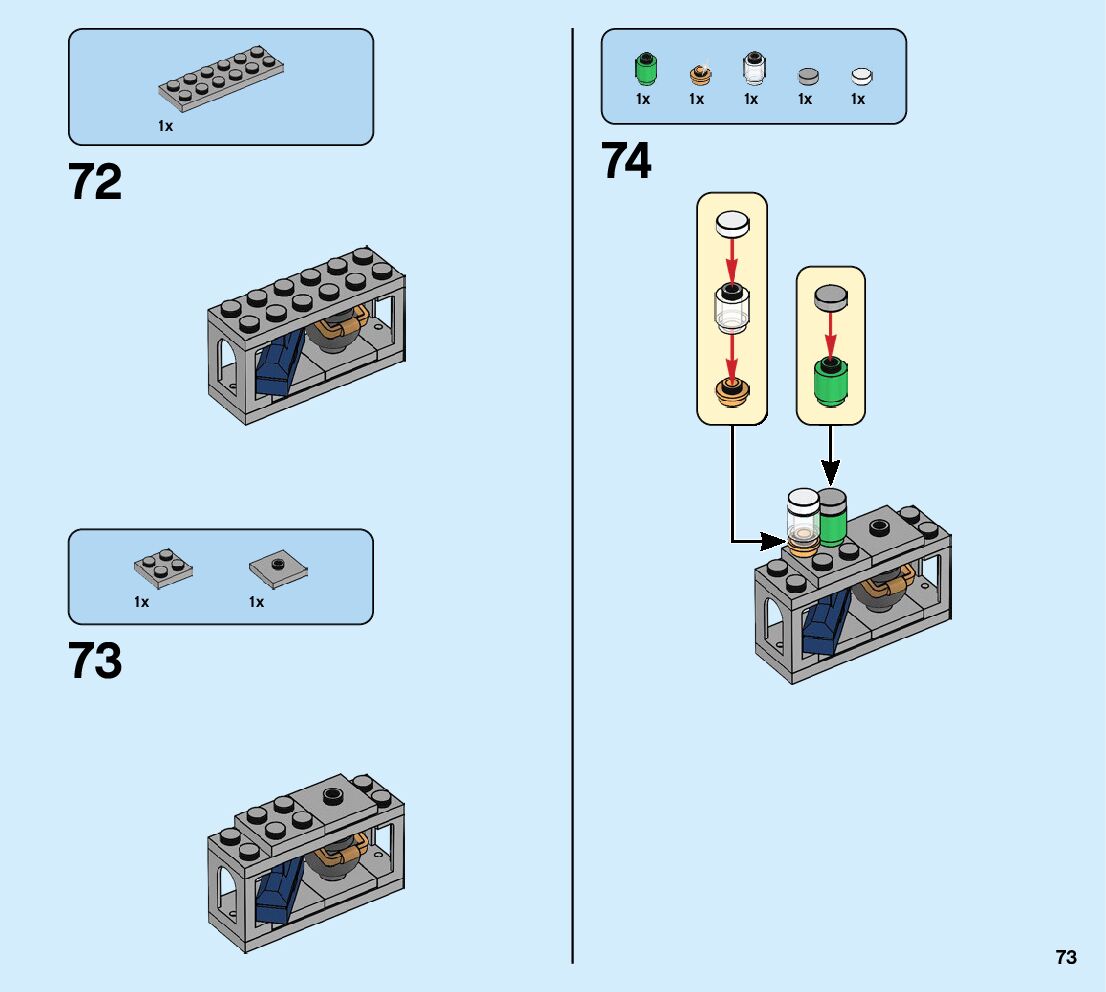 1x

72

1x 1x

73

1x 1x 1x 1x 1x

74

73