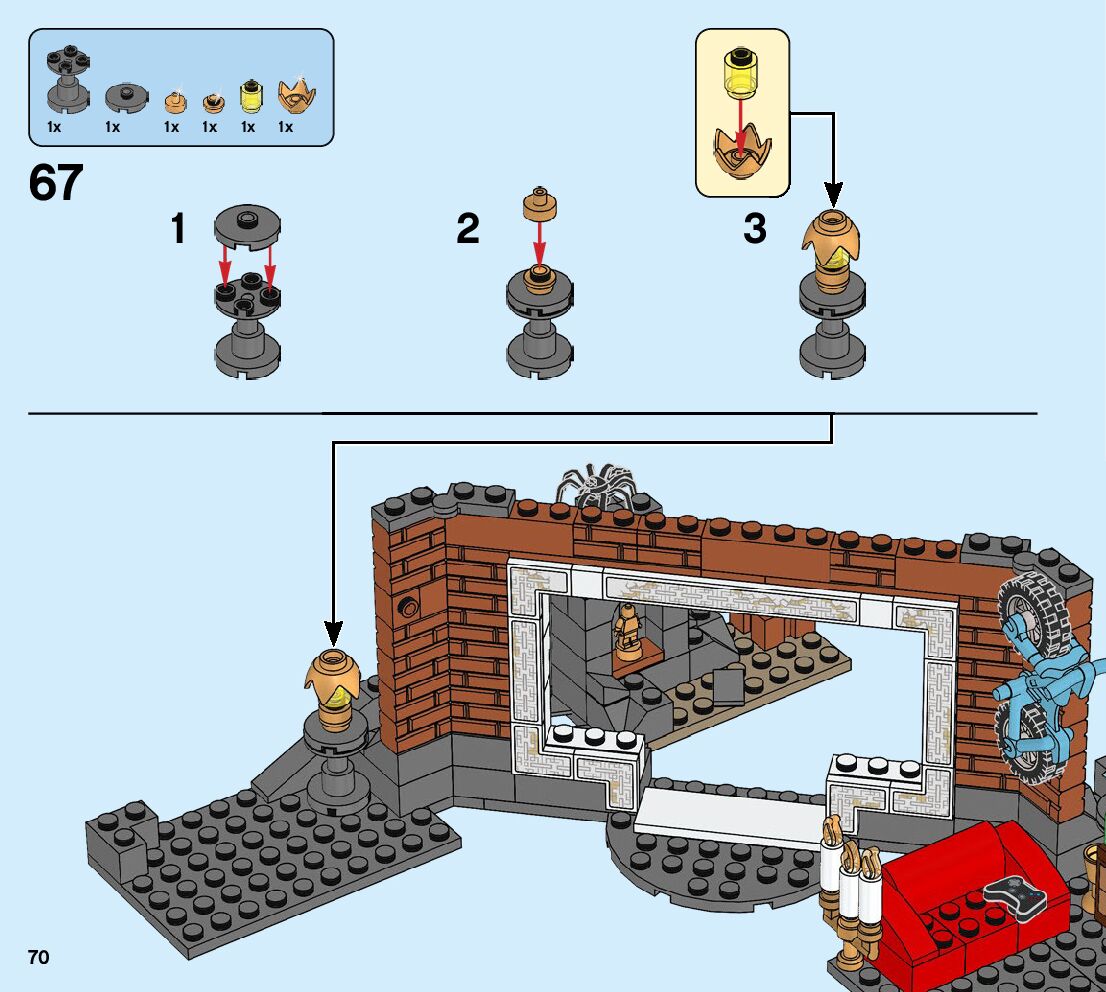 1x 1x 1x 1x 1x 1x

67

1

2

3

70