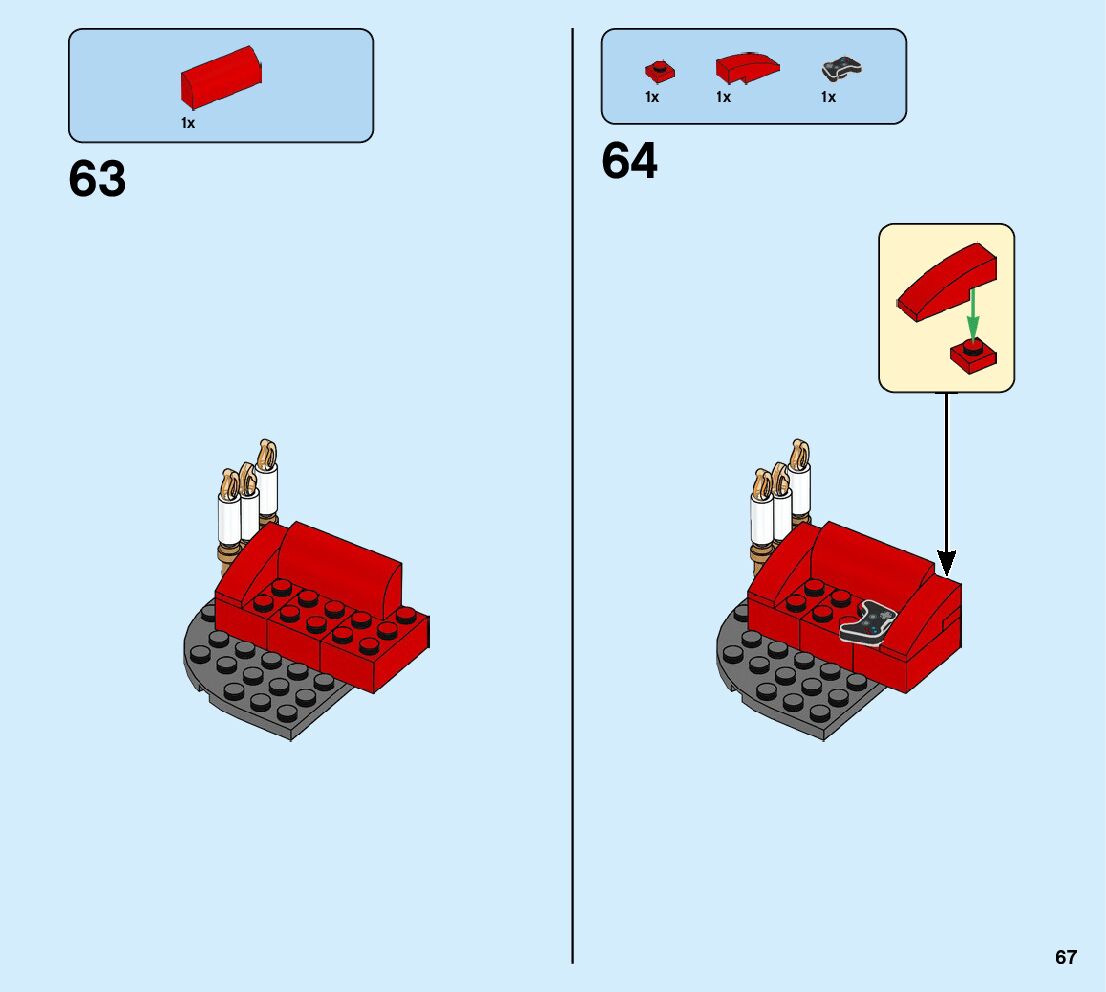 1x

63

1x 1x 1x

64

67