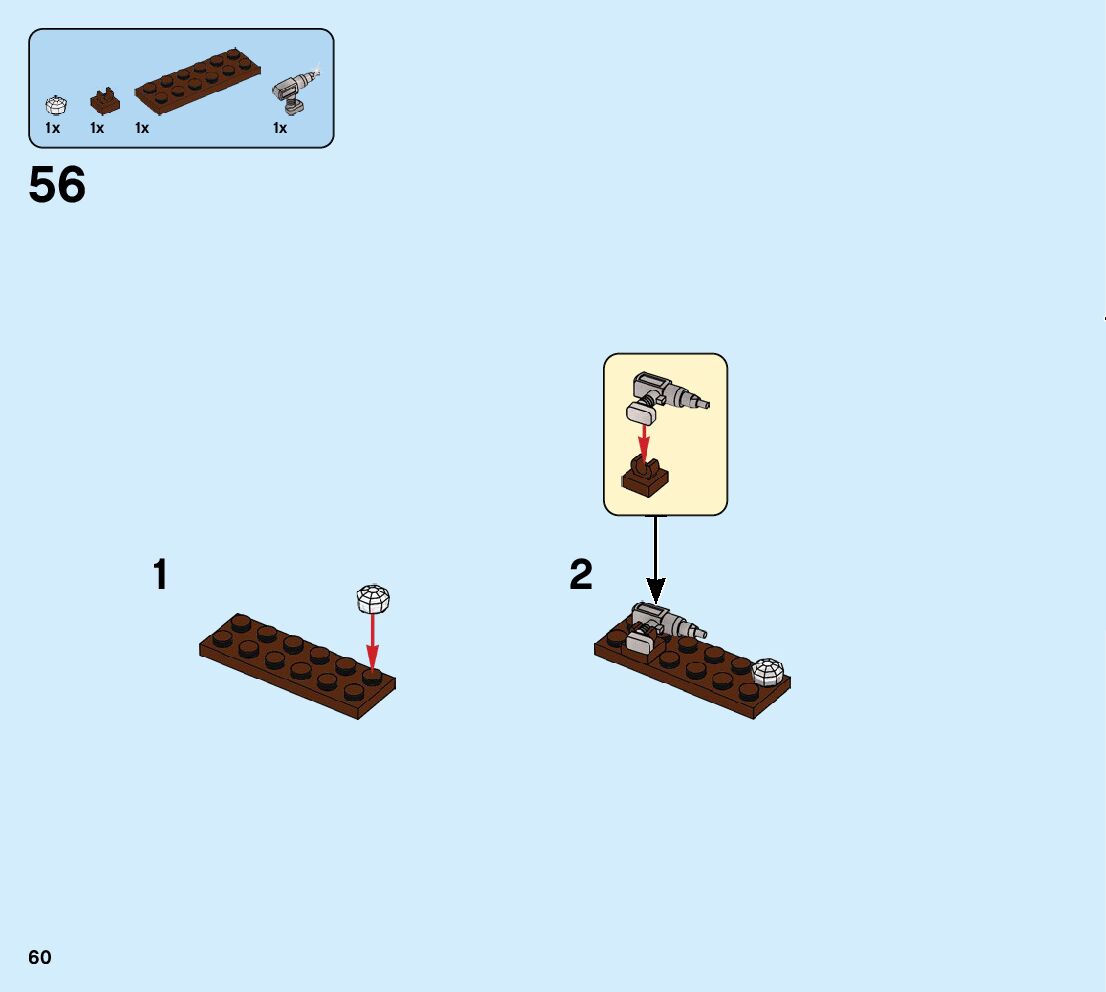 1x 1x 1x 1x

56

1

2

60