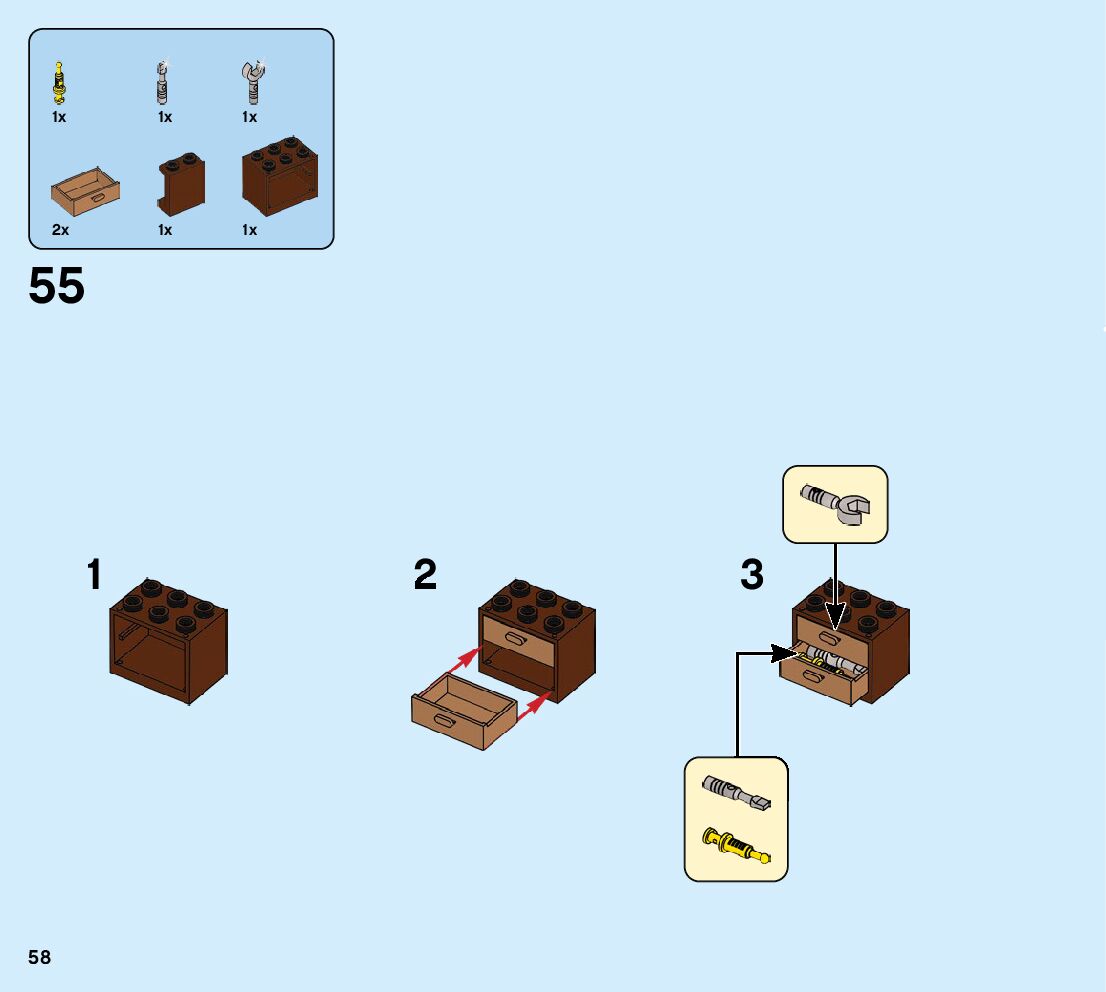 1x 1x 1x

2x 1x 1x

55

1

2

3

58