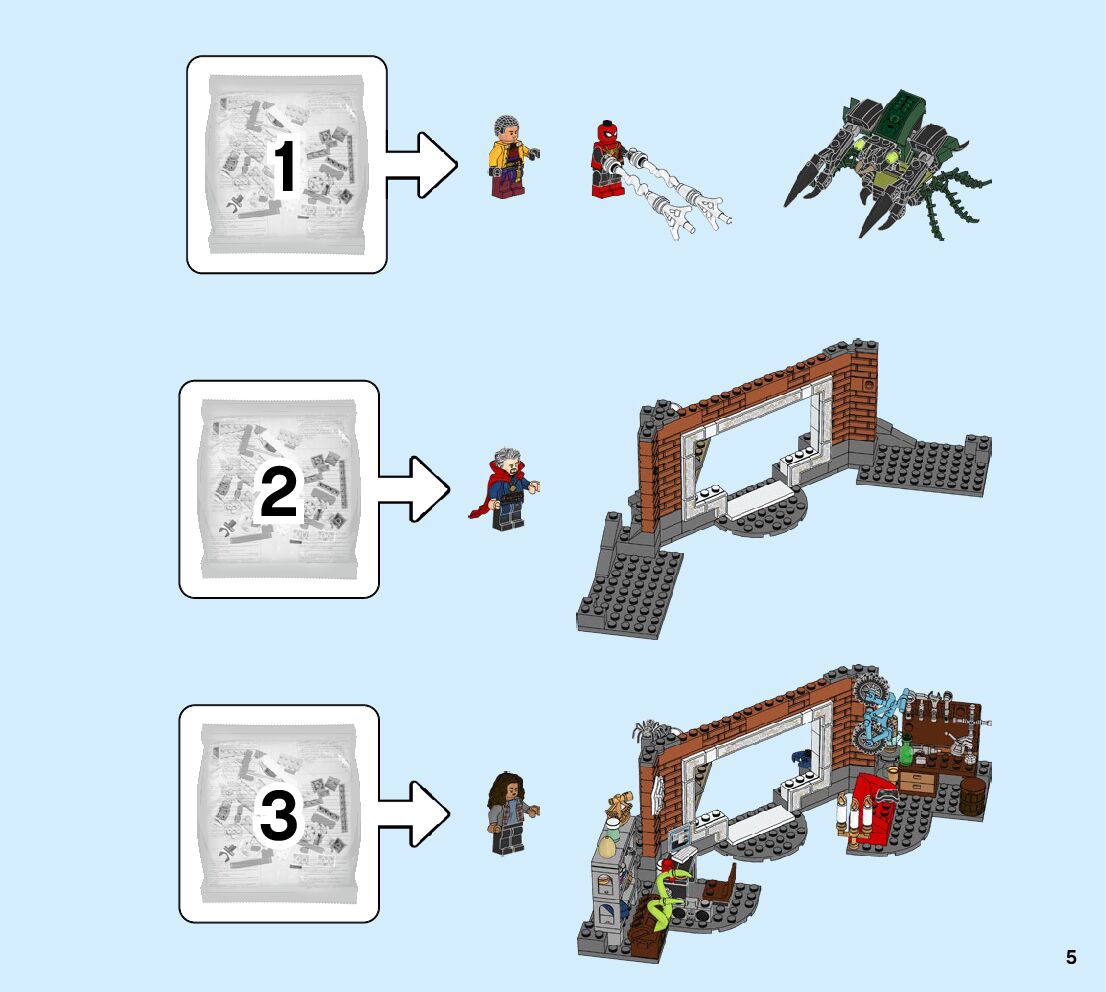 1

2

3

5