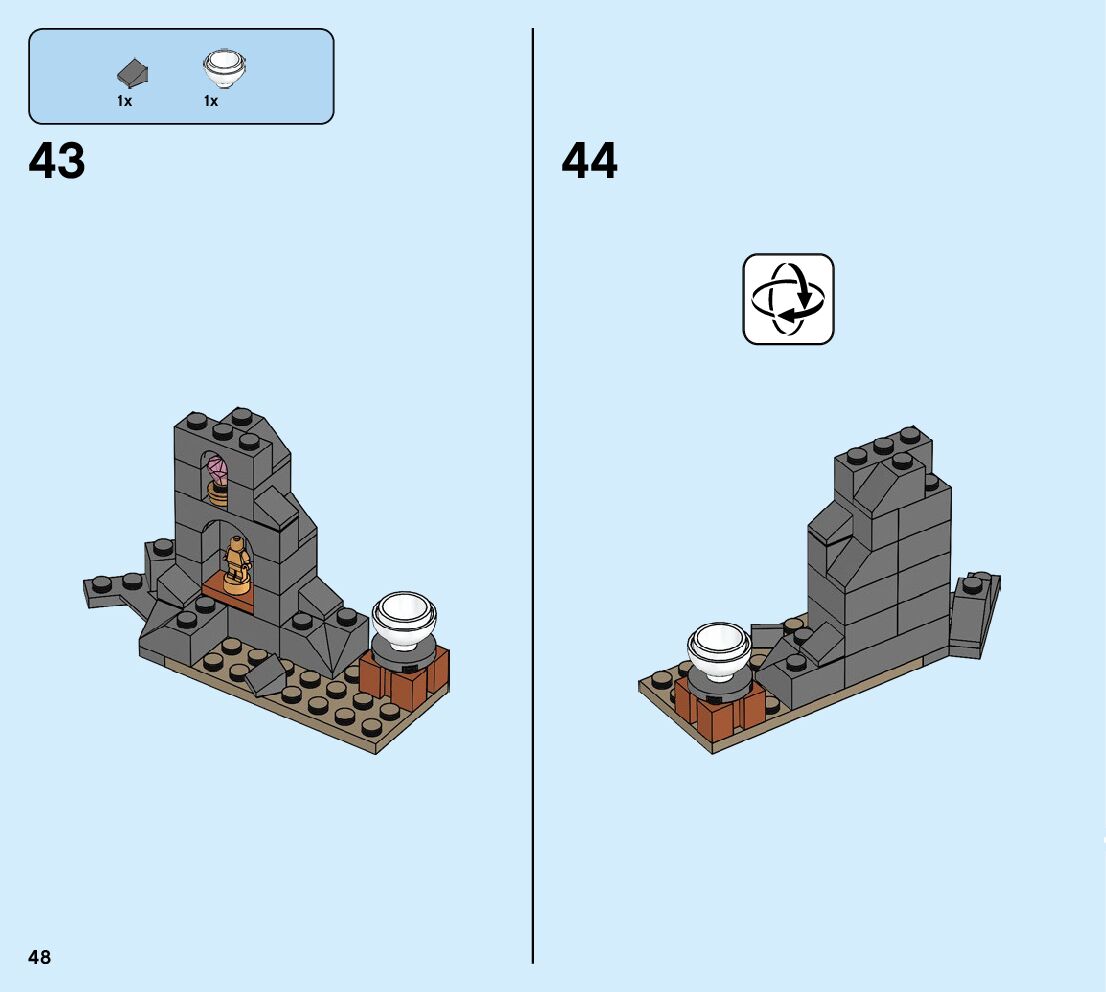 1x 1x

43

44

48