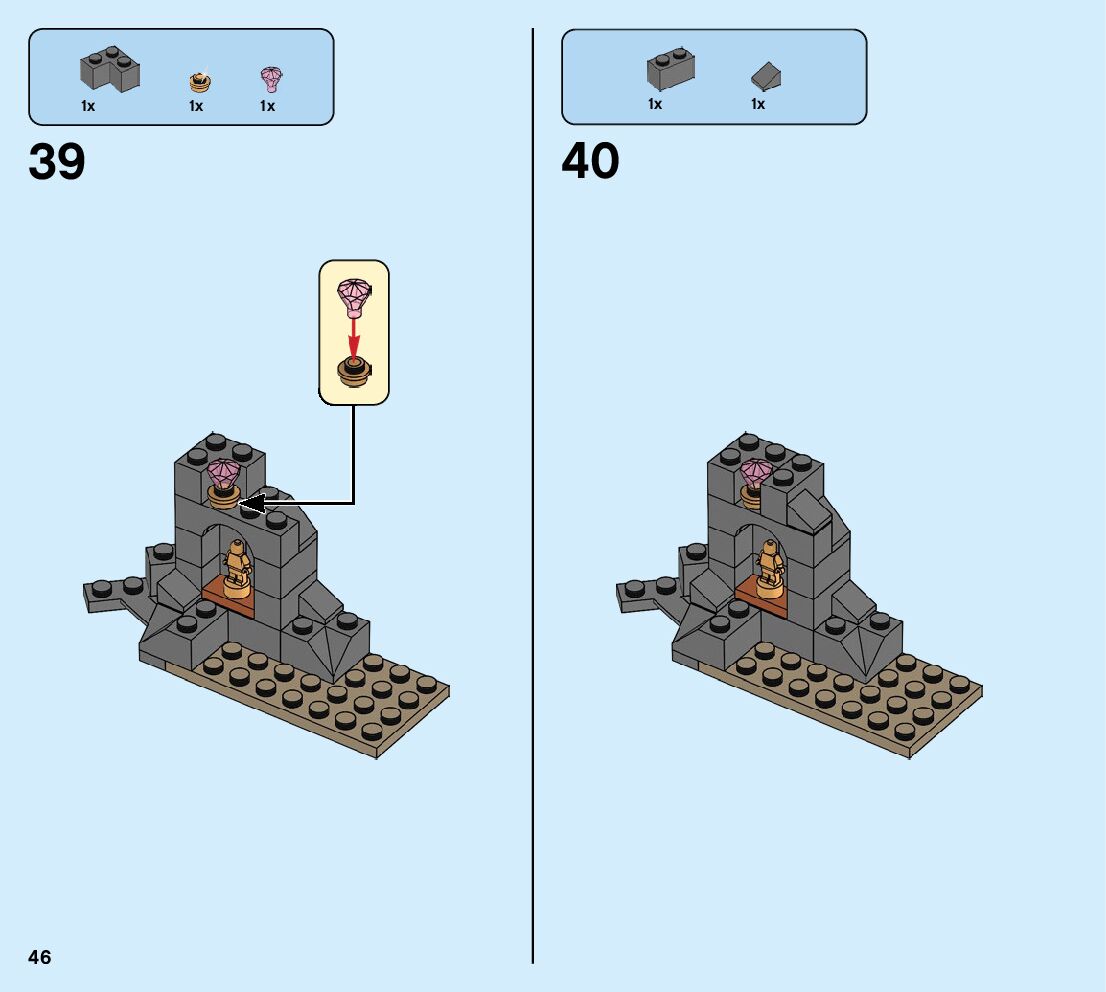 1x 1x 1x

39

1x 1x

40

46