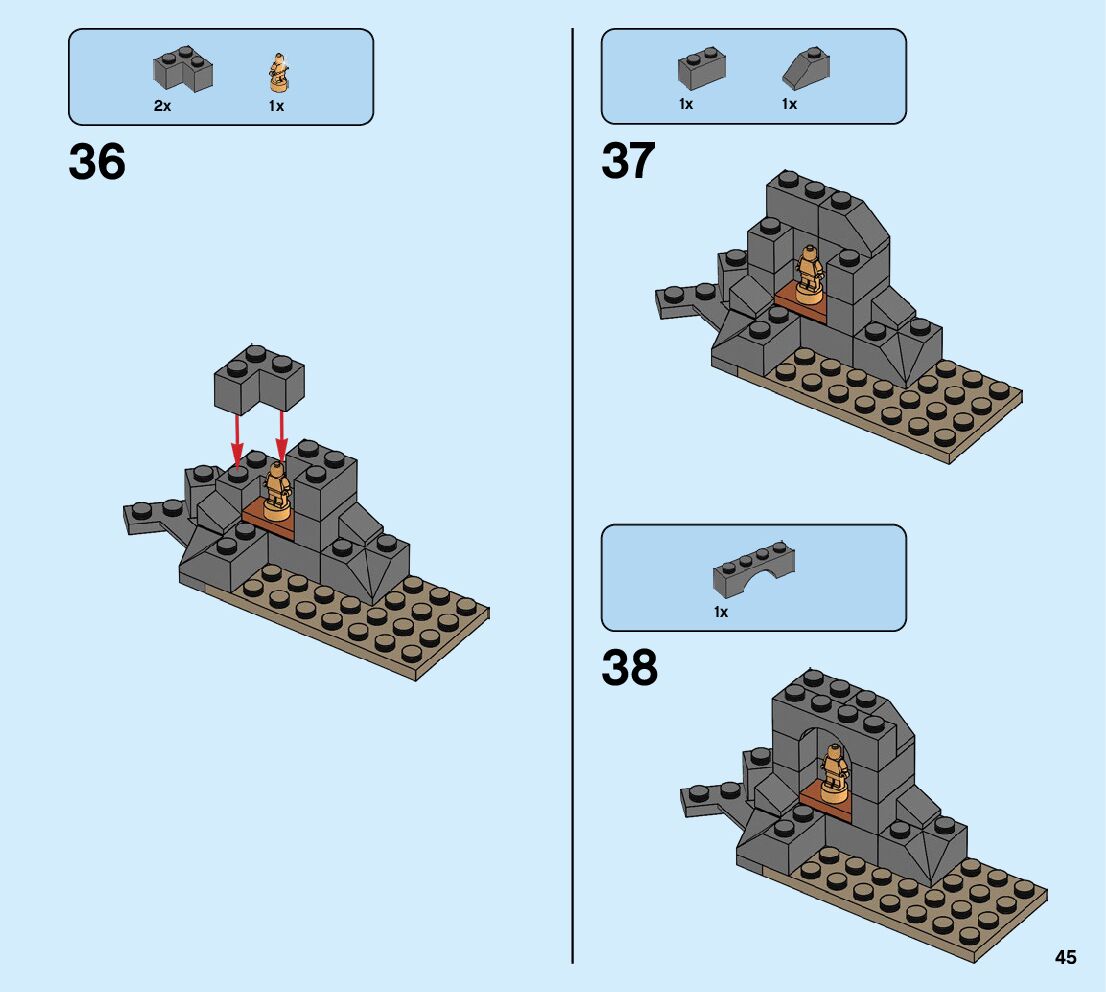 2x 1x

36

1x 1x

37

1x

38

45