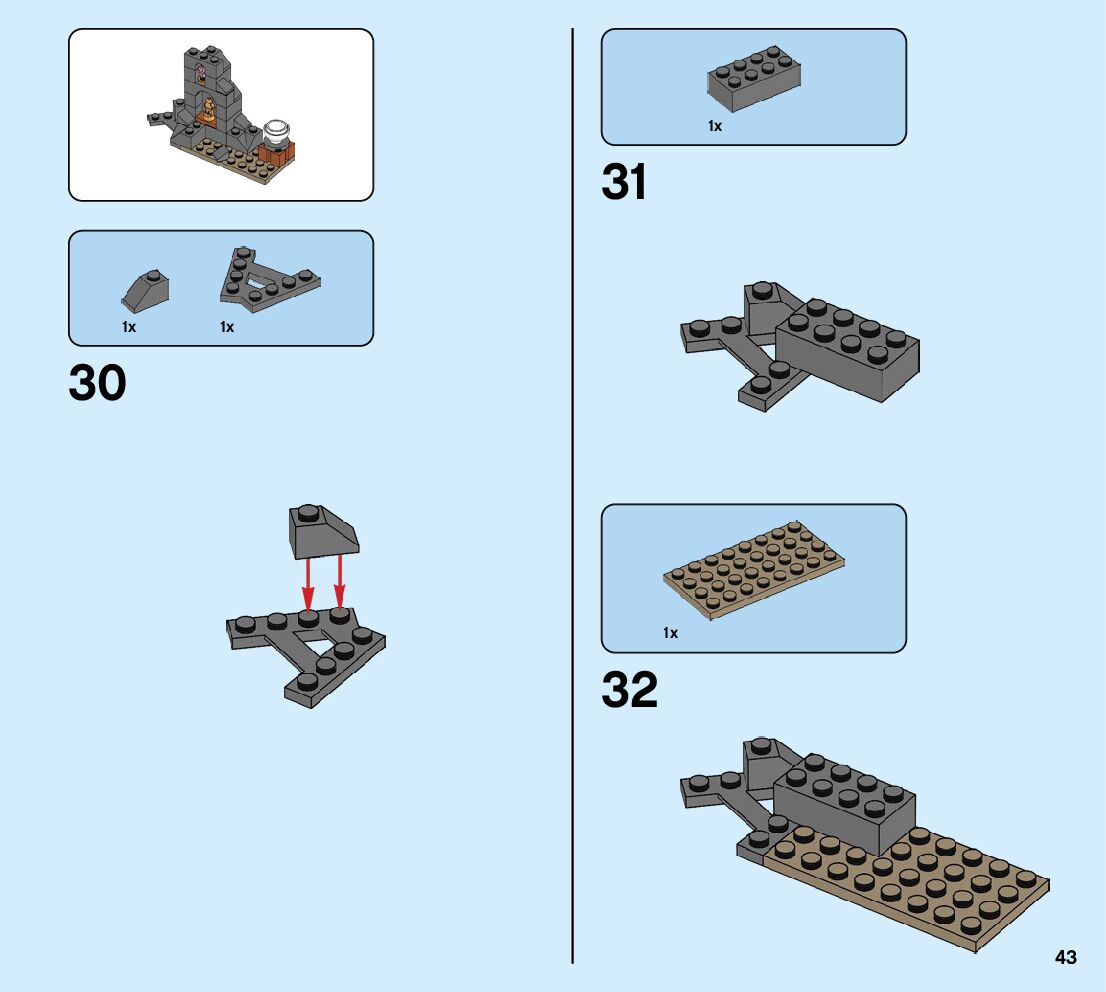 1x 1x

30

1x

31

1x

32

43