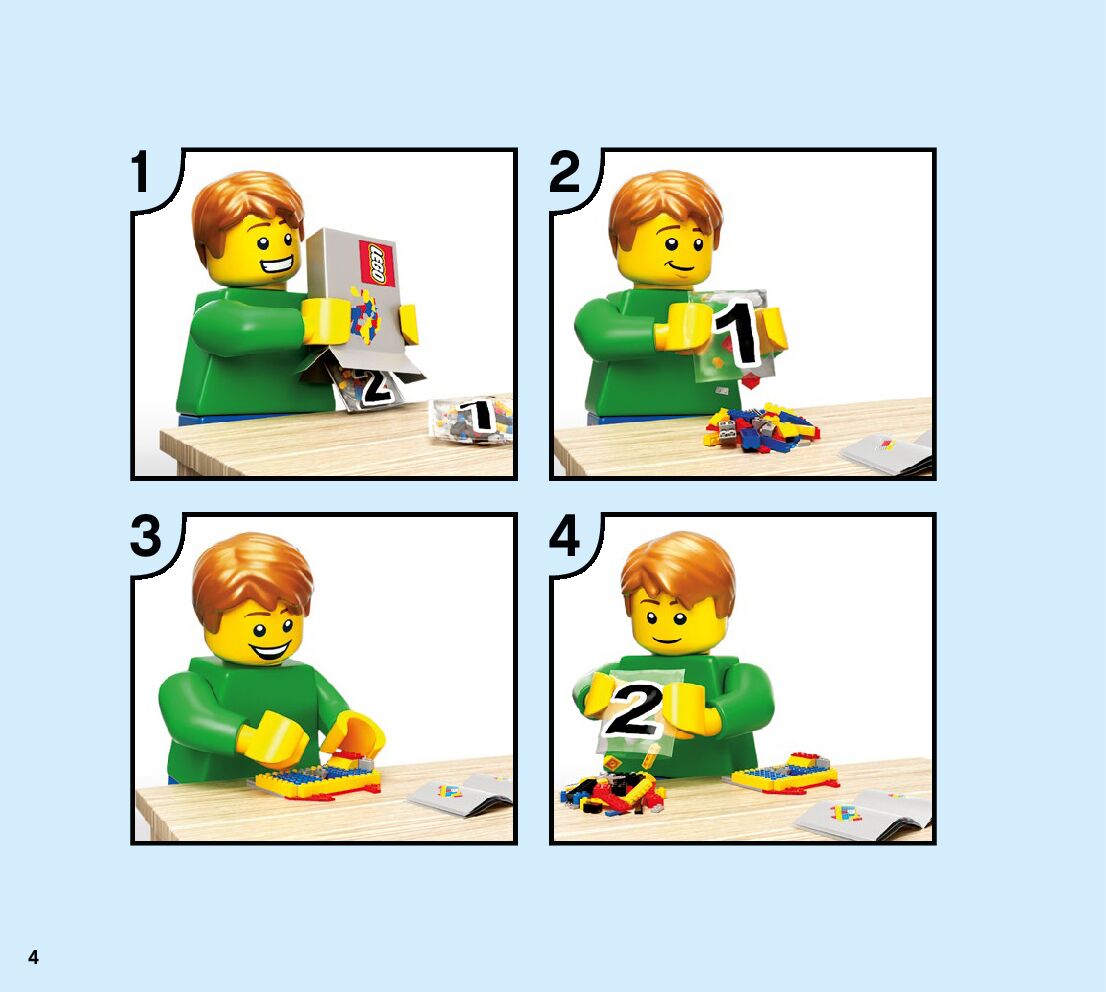 1

LEGO

2

1

2

1

3

4

2

4