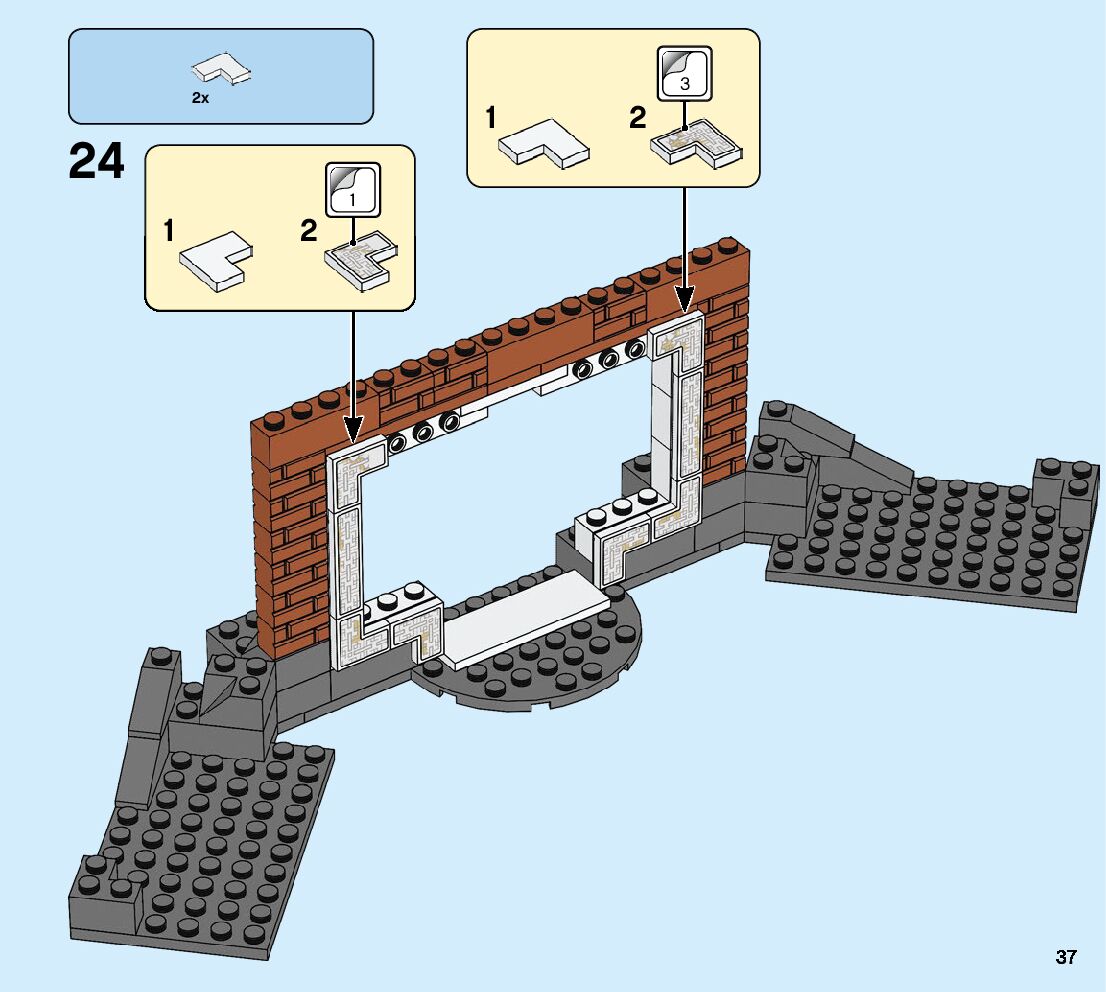 2x

24

1

2

1

1

2

3

37