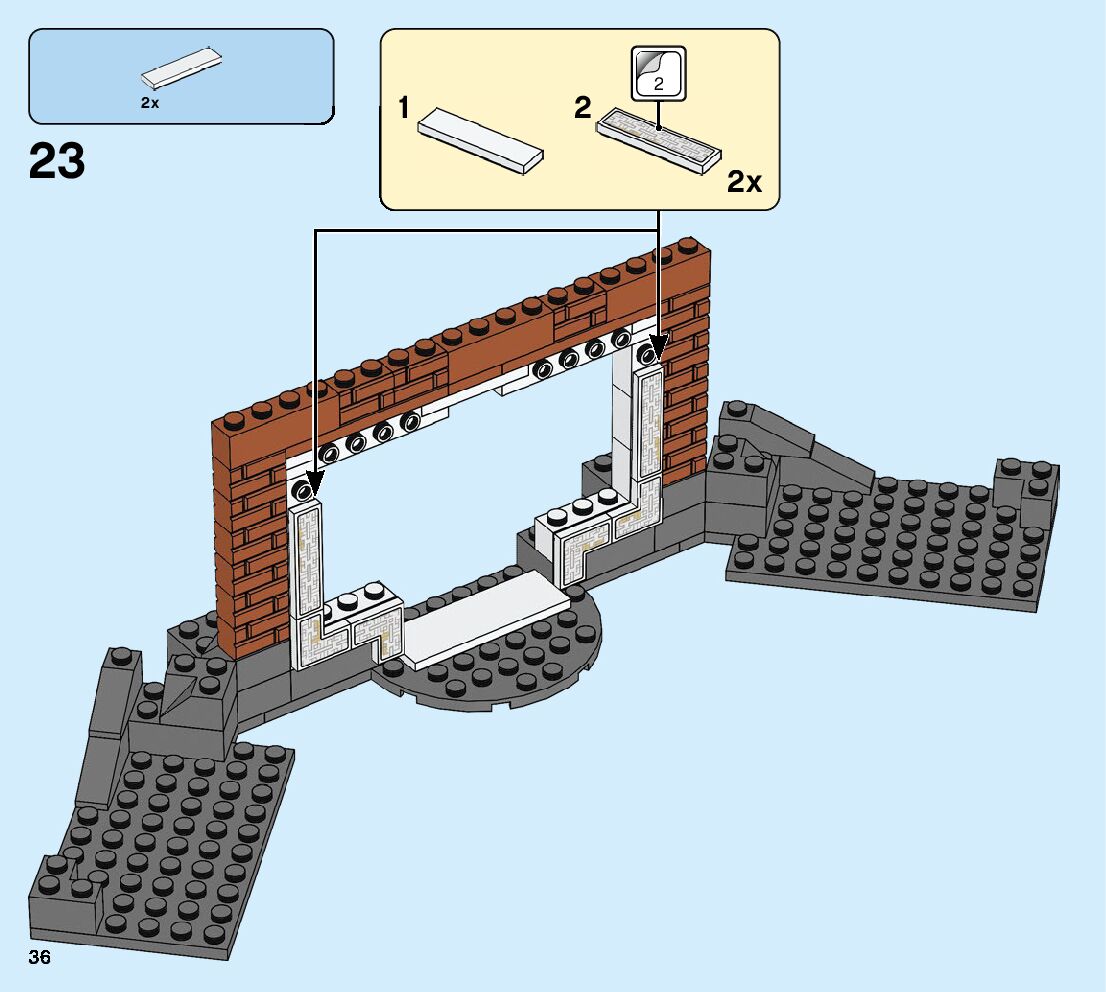 2x

23

1

2

2

2x

36