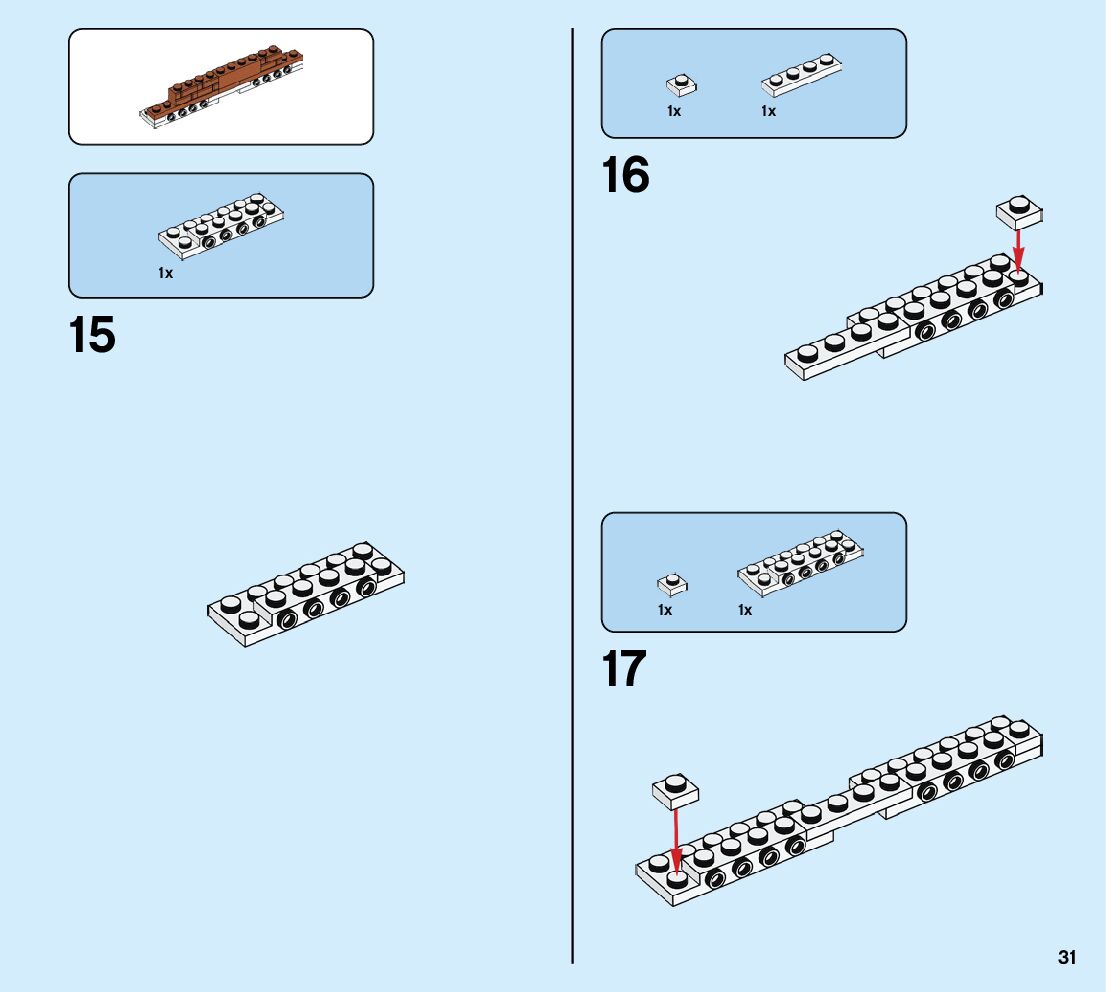 1x

15

1x

1x

16

1x

1x

17

31