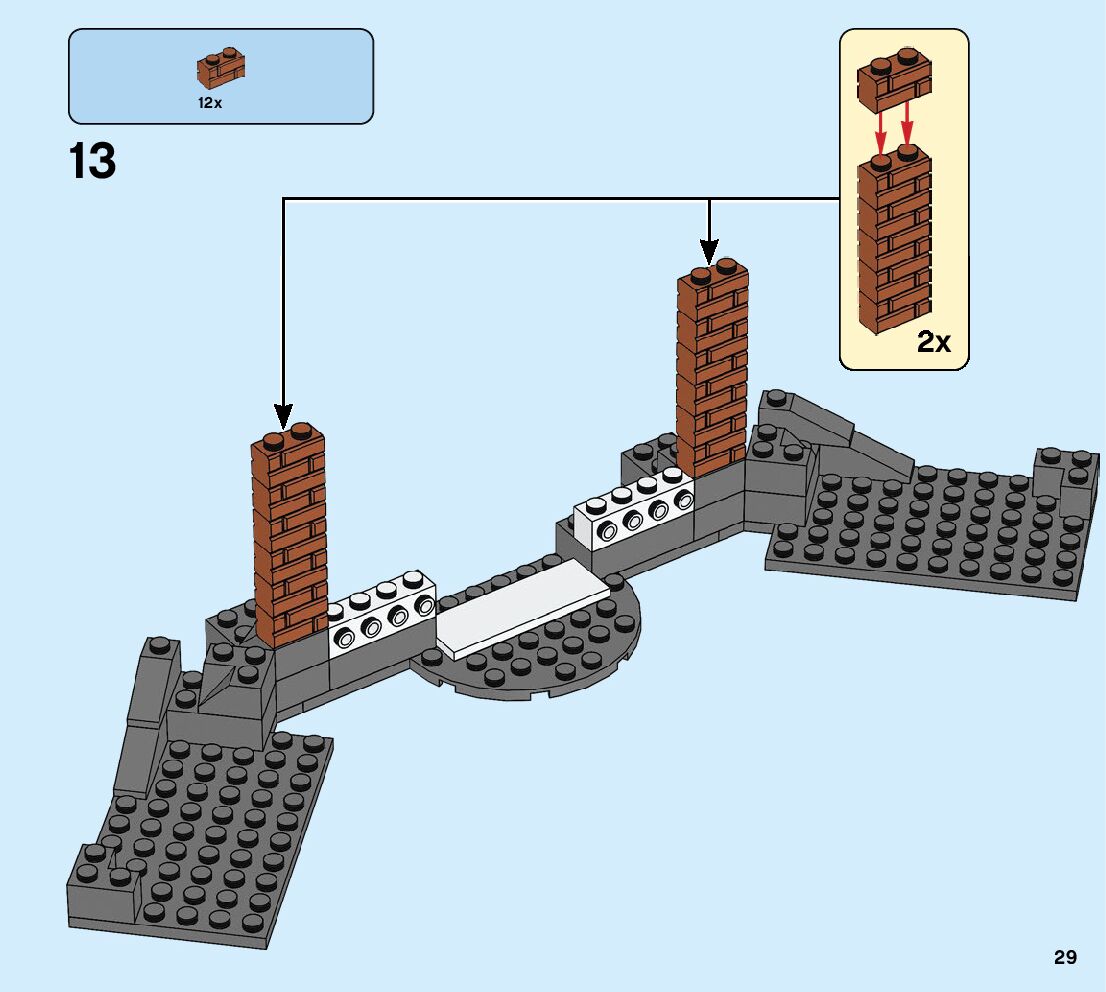 12x

13

2x

29