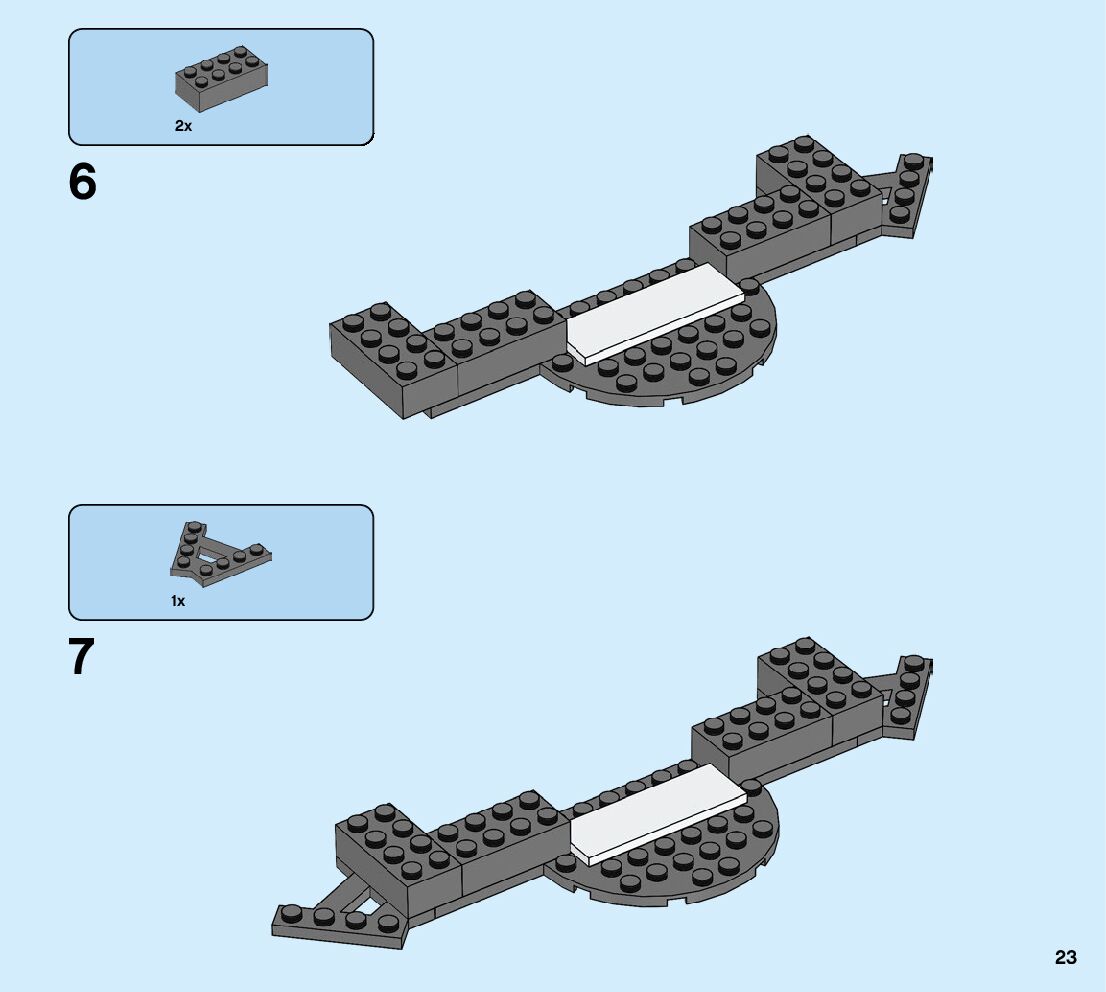 2x

6

1x

7

23