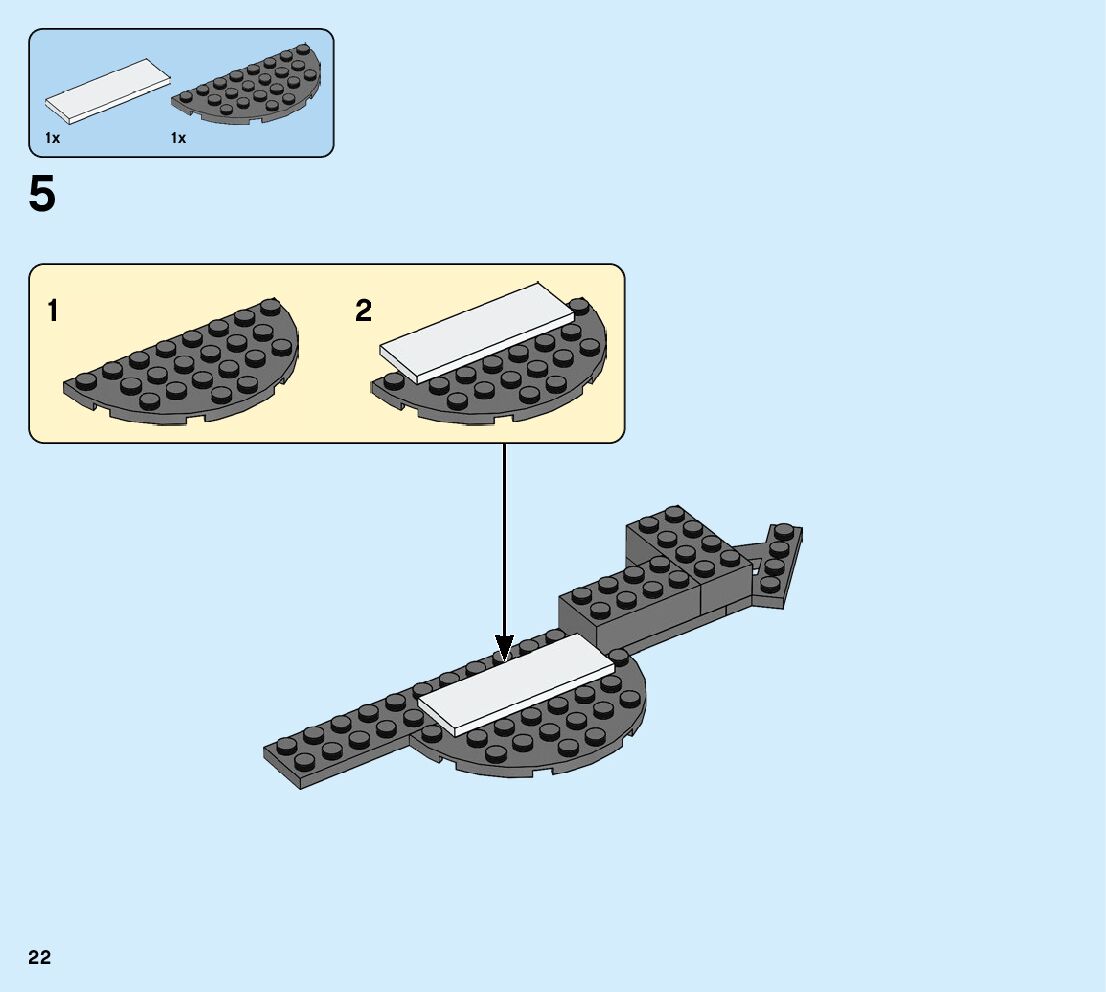 1x 1x

5

1

2

22