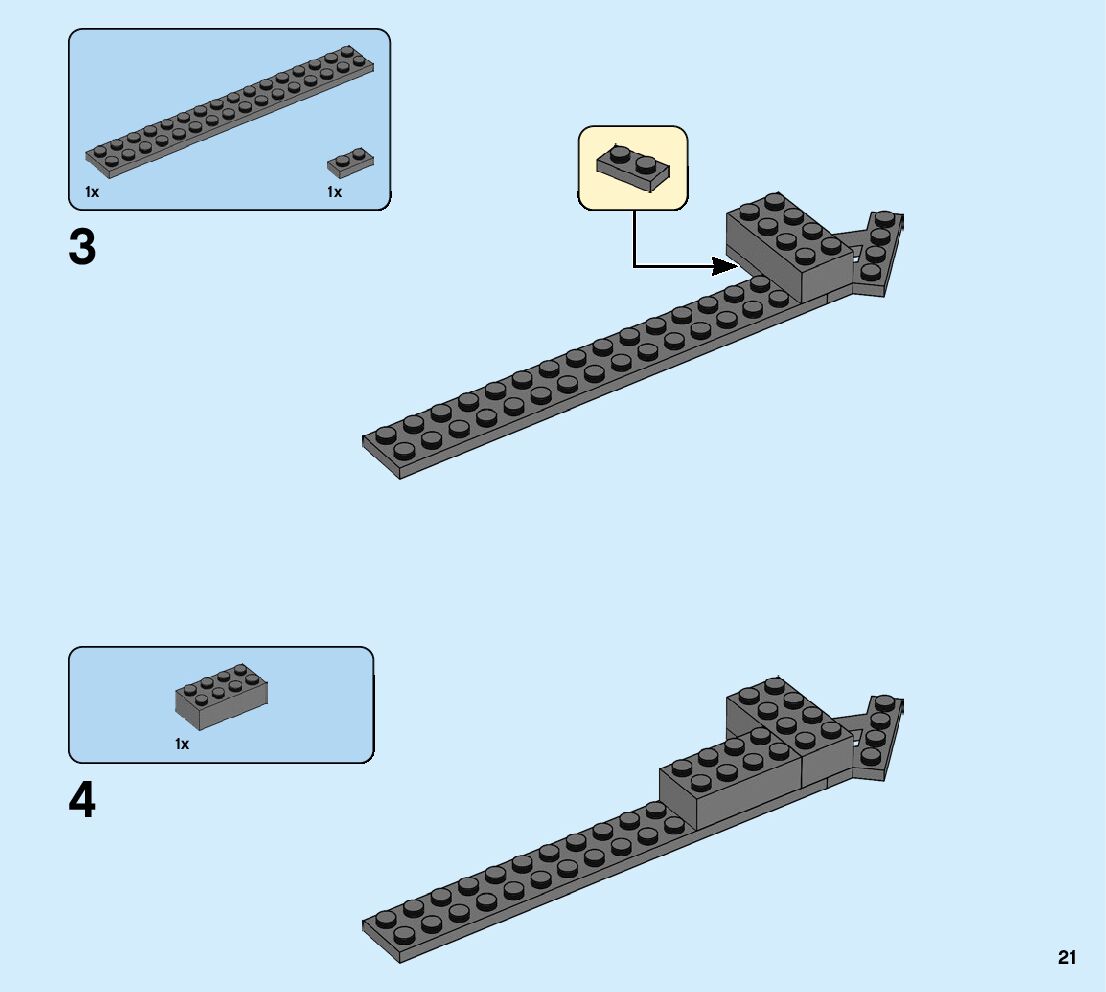 1x

1x

3

1x

4

21