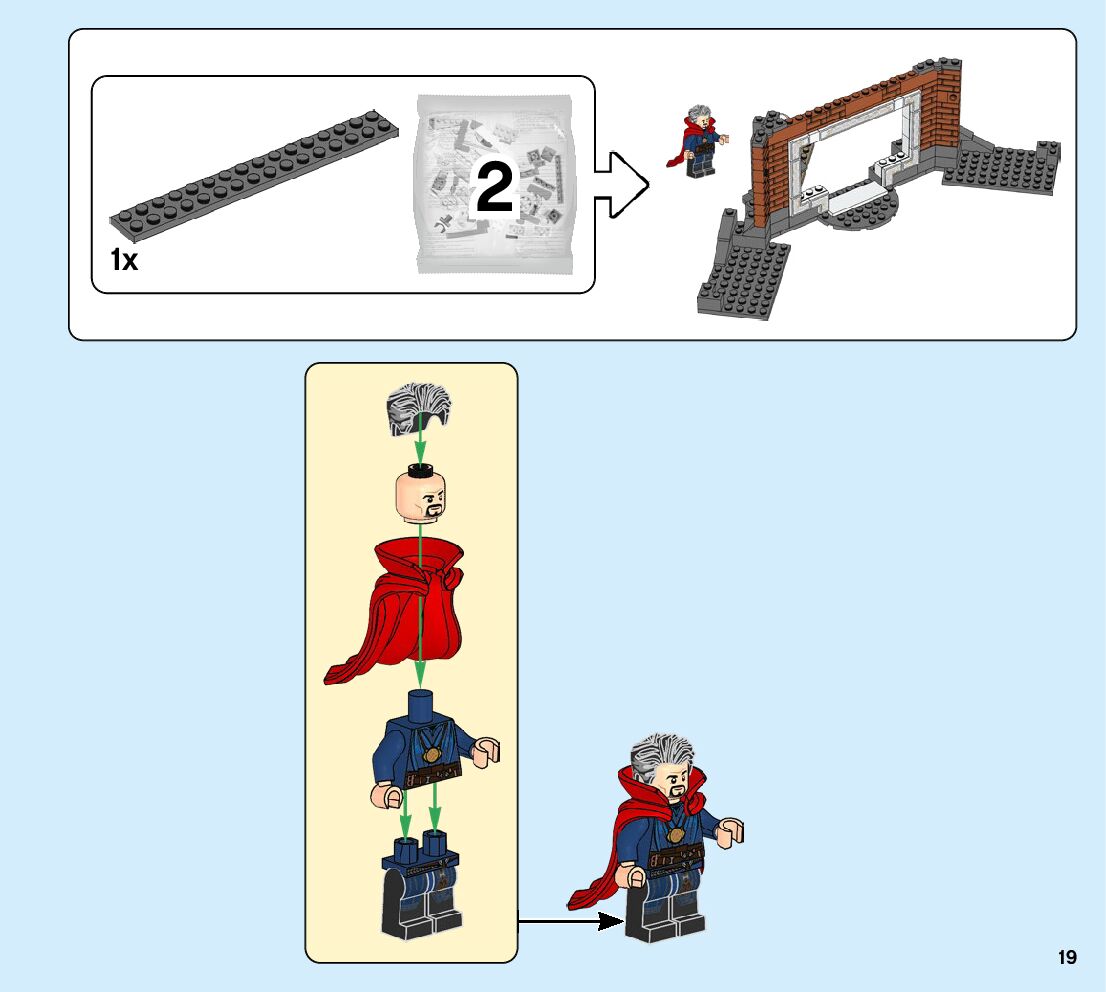 1x

2

19