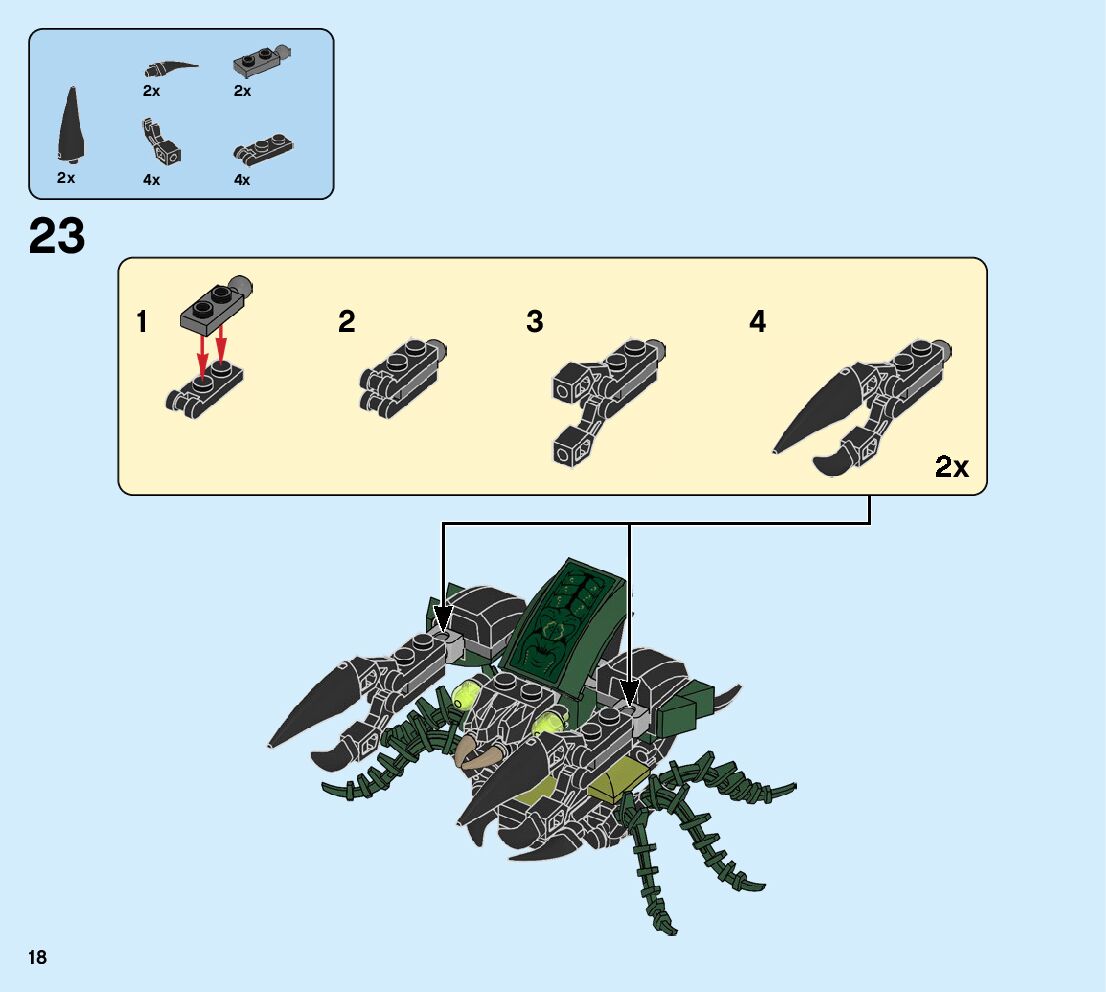 2x
2x
2x
4x
4x

23

1
2
3
4
2x

18