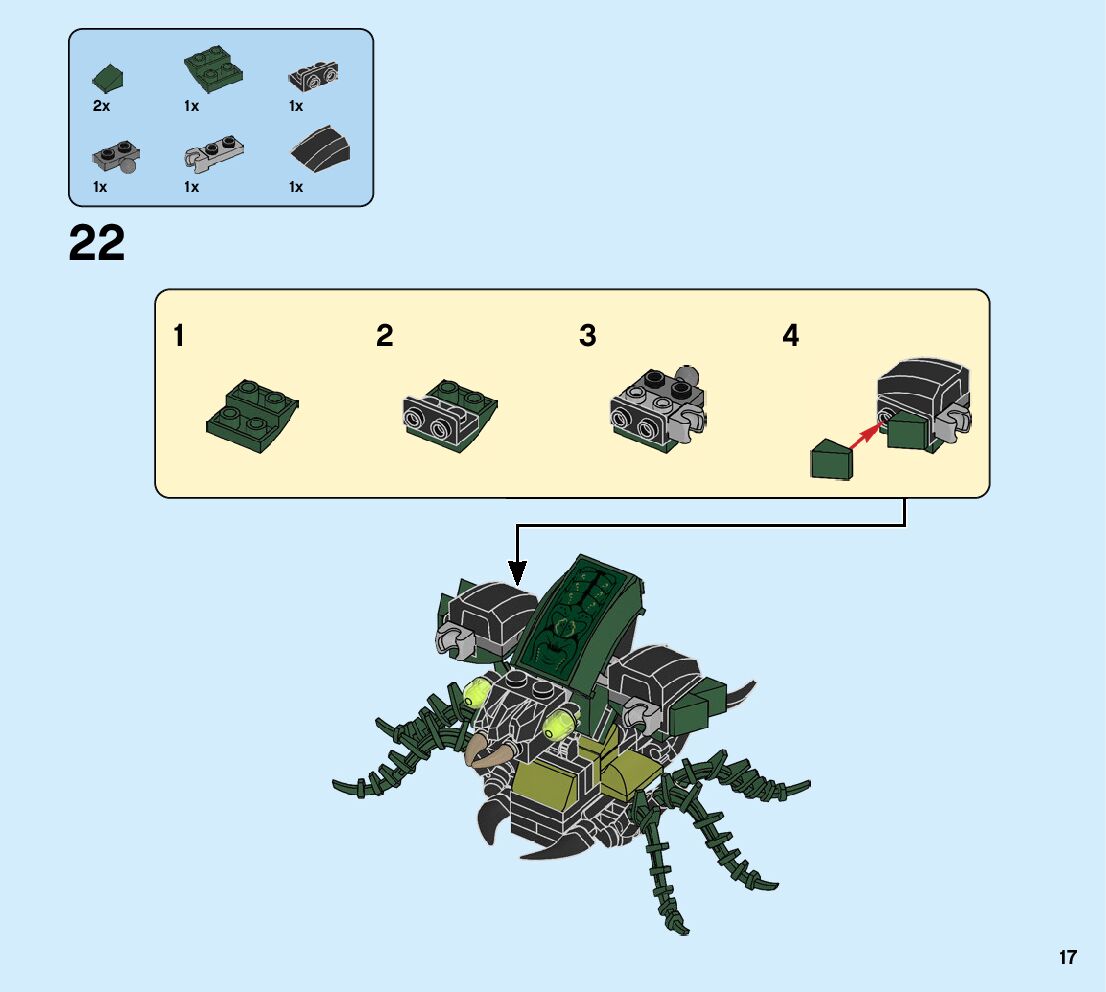 2x
1x
1x
1x
1x
1x

22

1
2
3
4

17