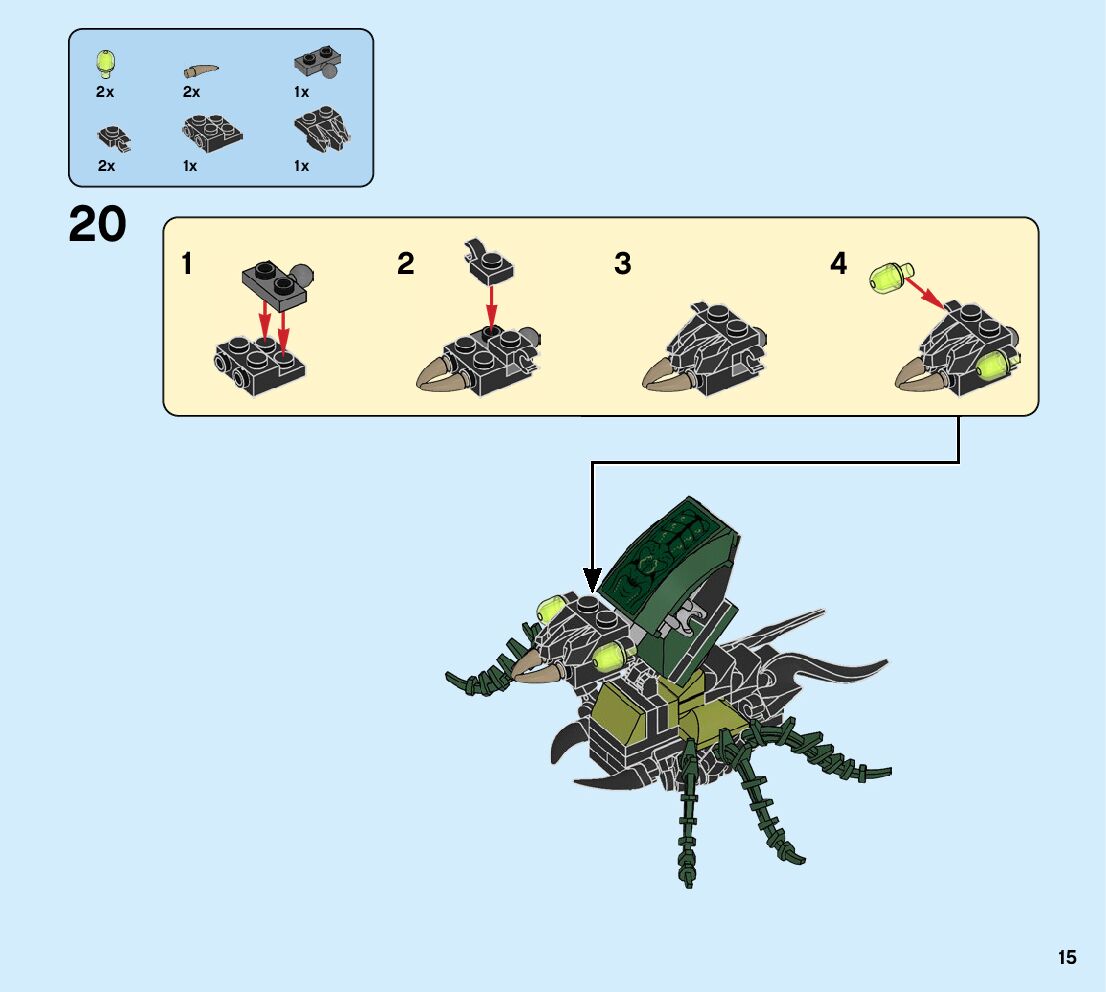 2x 2x 1x

2x 1x 1x

20

1

2

3

4

15