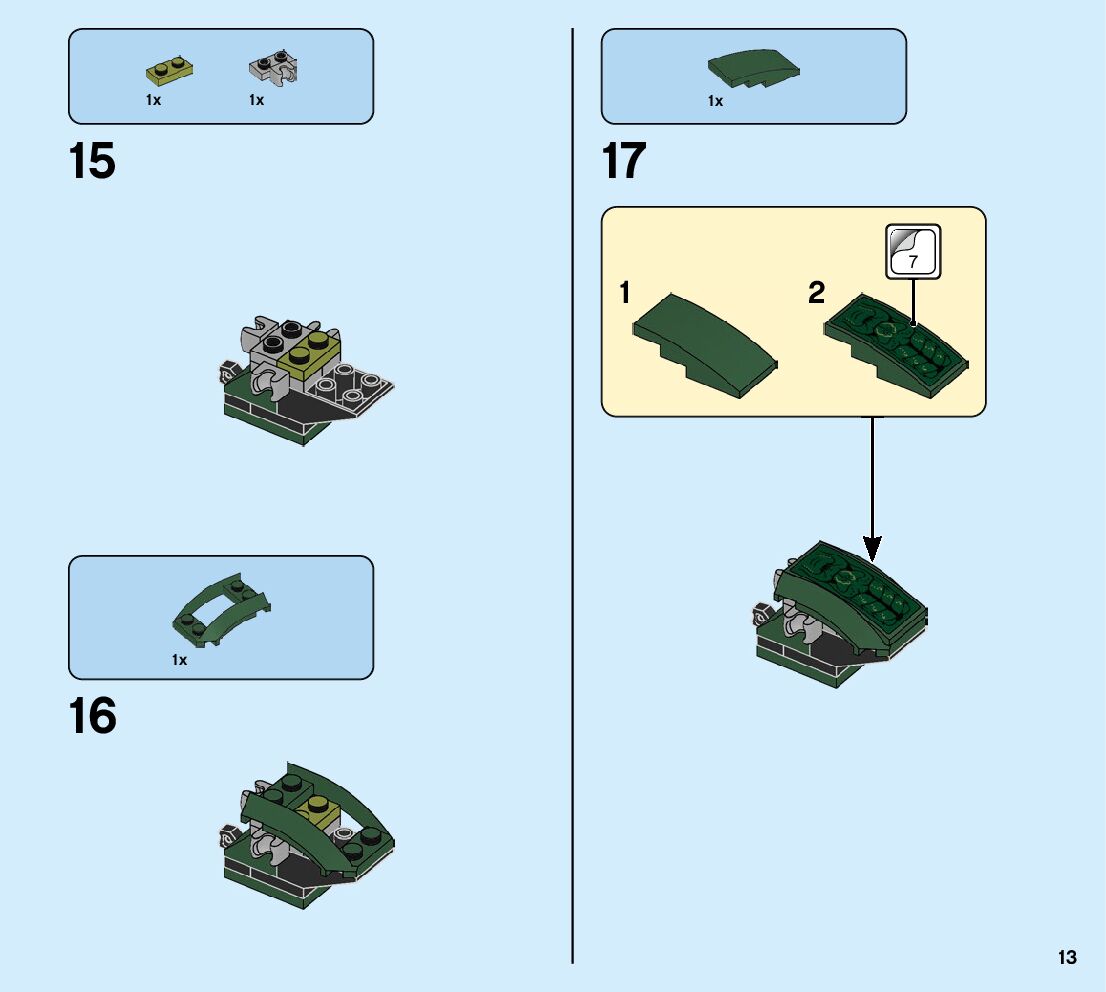 1x 1x

15

1x

16

1x

17

1

2

7

13