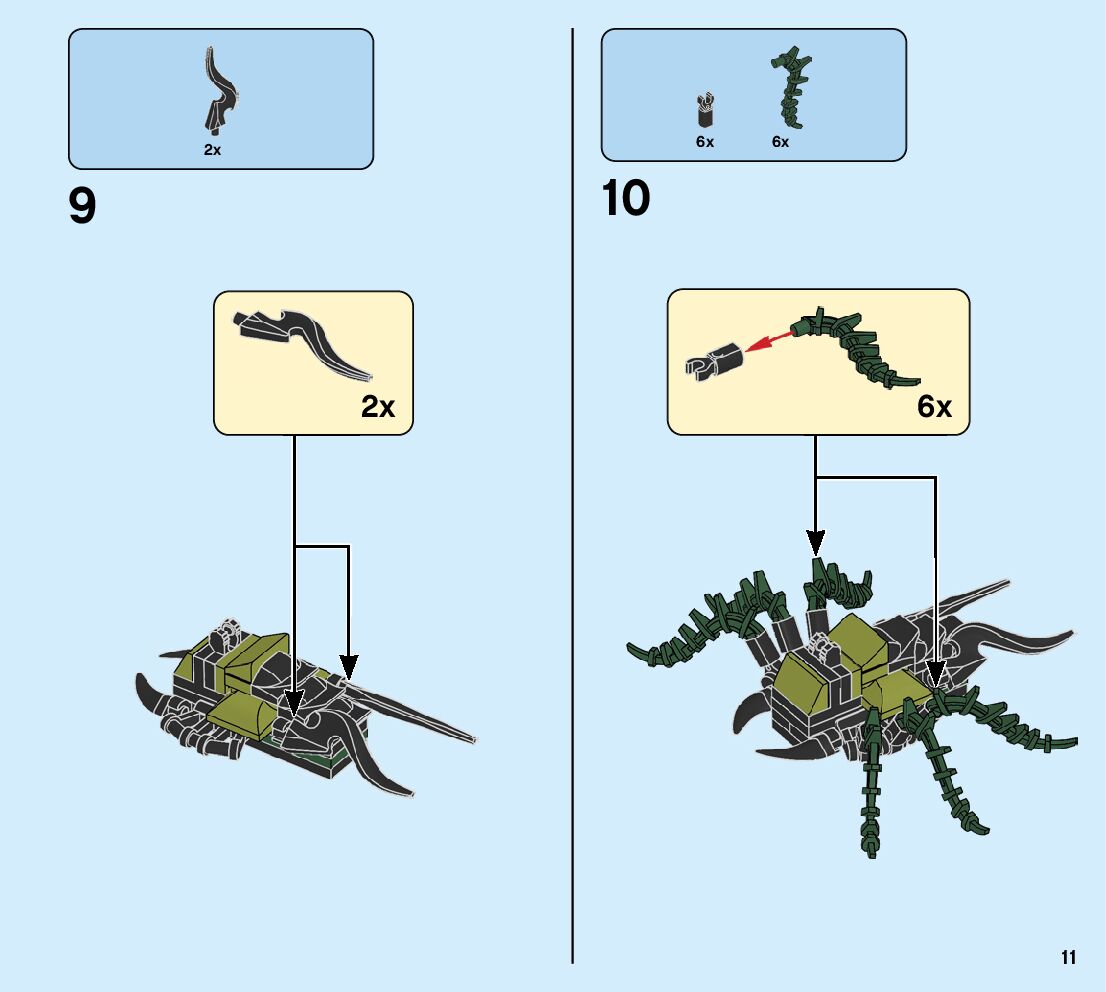 2x

9

2x

6x 6x

10

6x

11