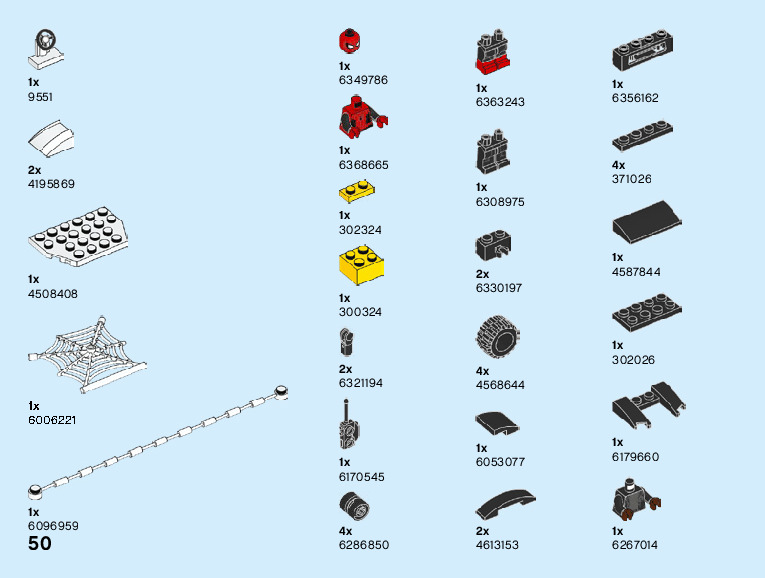 1x
9551

2x
4195869

1x
4508408

1x
6006221

1x
6096959

50

1x
6349786

1x
6368665

1x
302324

1x
300324

2x
6321194

1x
6170545

4x
6286850

1x
6363243

1x
6308975

2x
6330197

4x
4568644

1x
6053077

2x
4613153

1x
6356162

4x
371026

1x
4587844

1x
302026

1x
6179660

1x
6267014