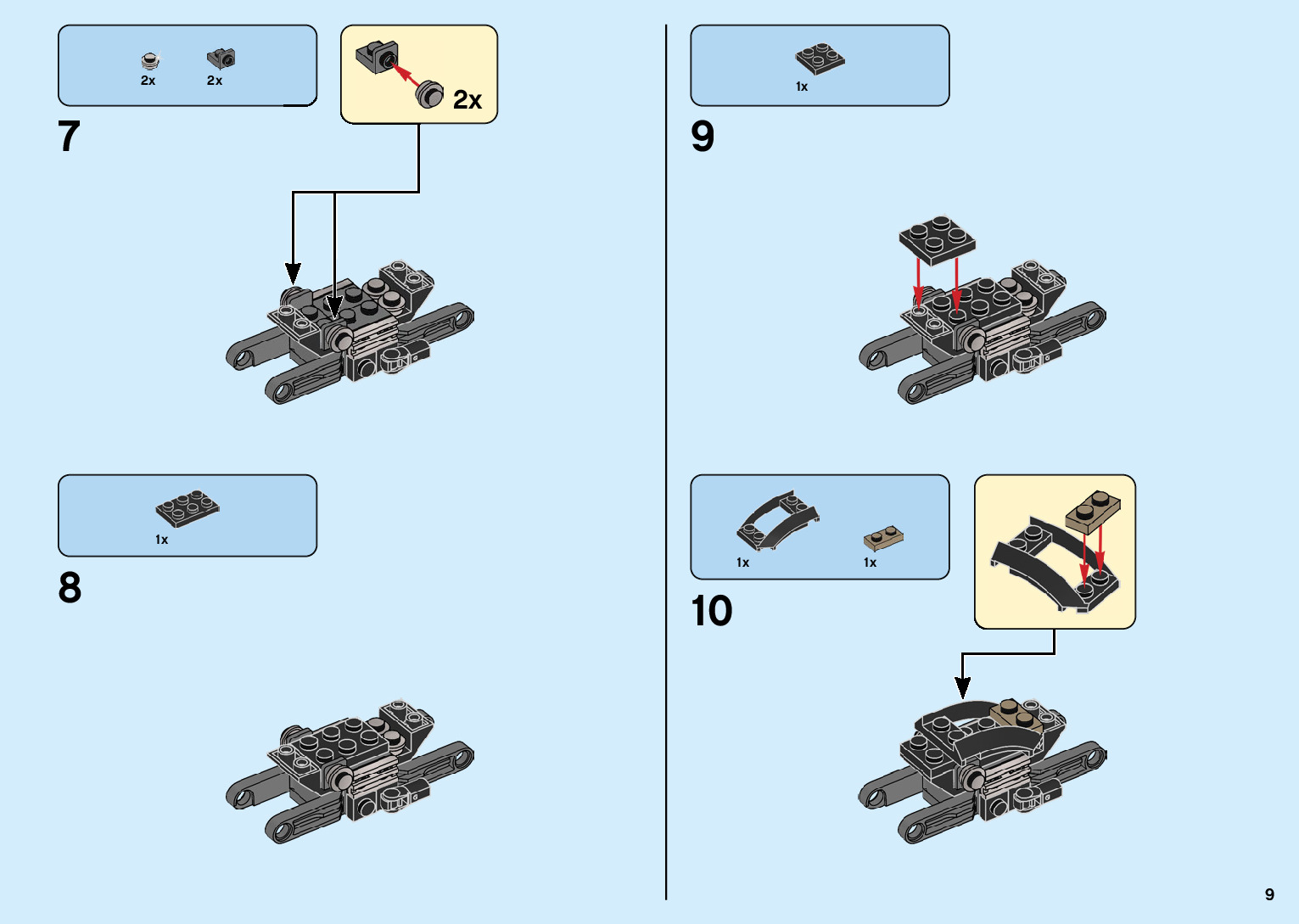 2x 2x

2x

7

1x

8

1x

9

1x 1x

10

9