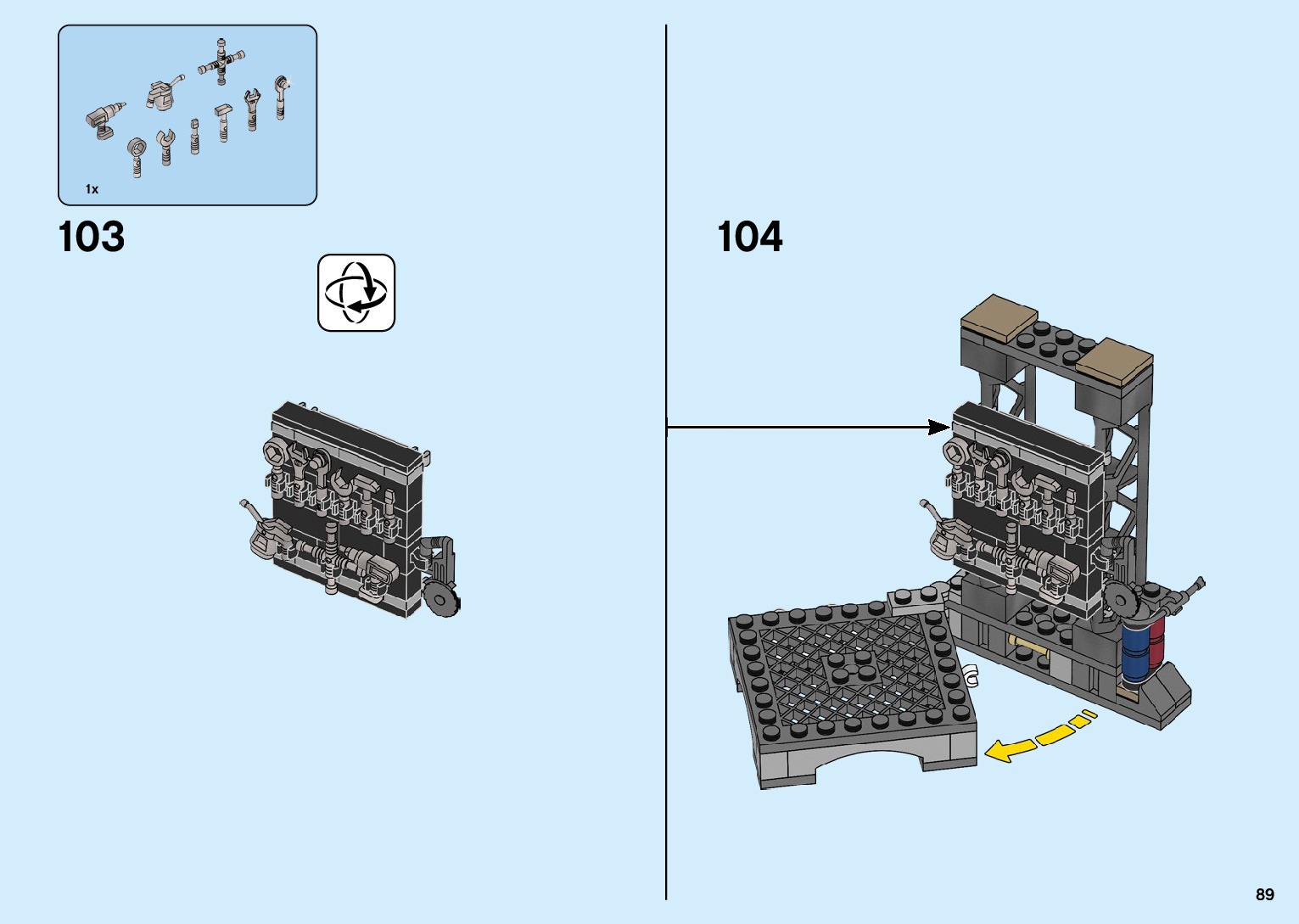 1x

103

104

89