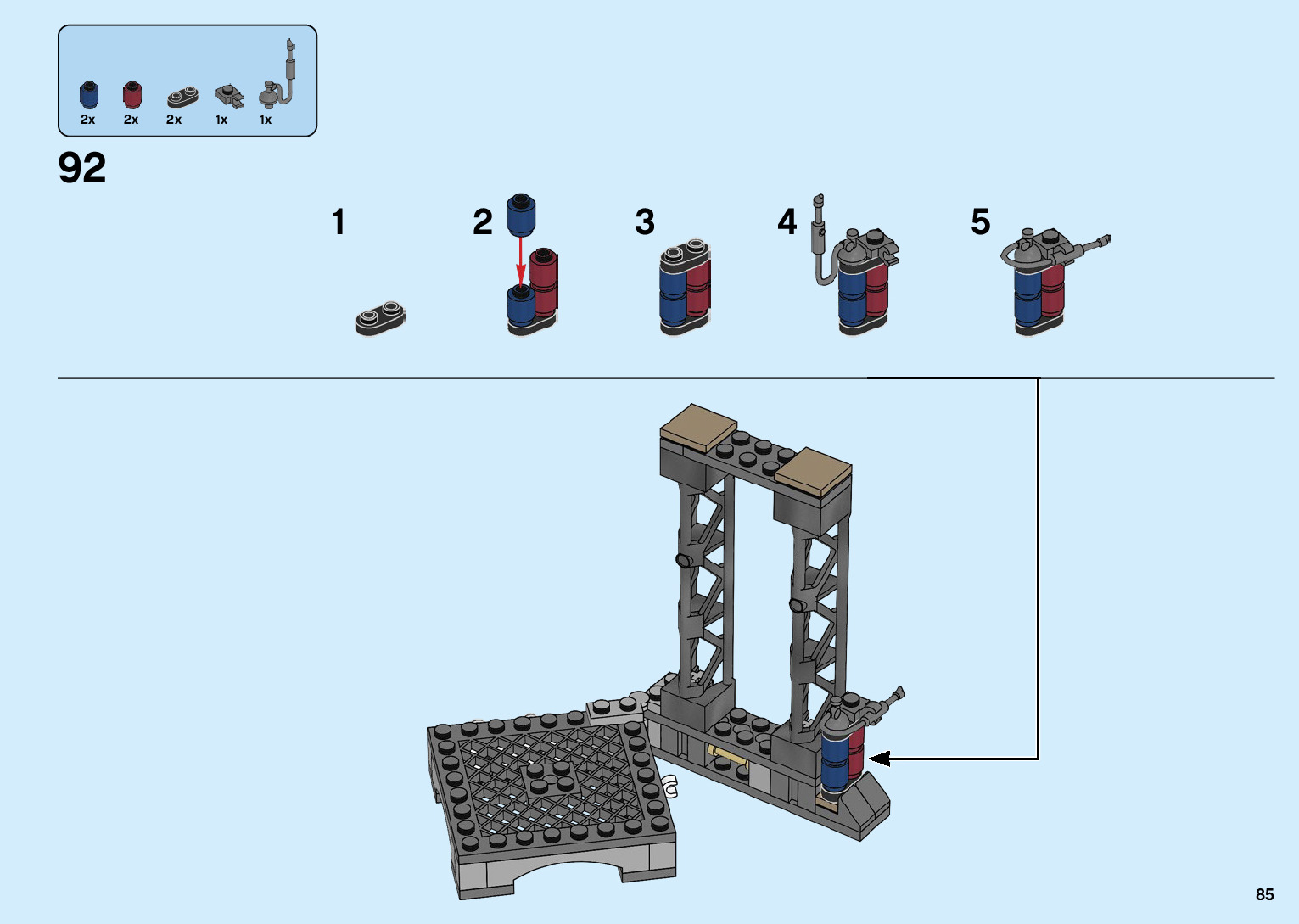 2x 2x 2x 1x 1x

92

1 2 3 4 5

85