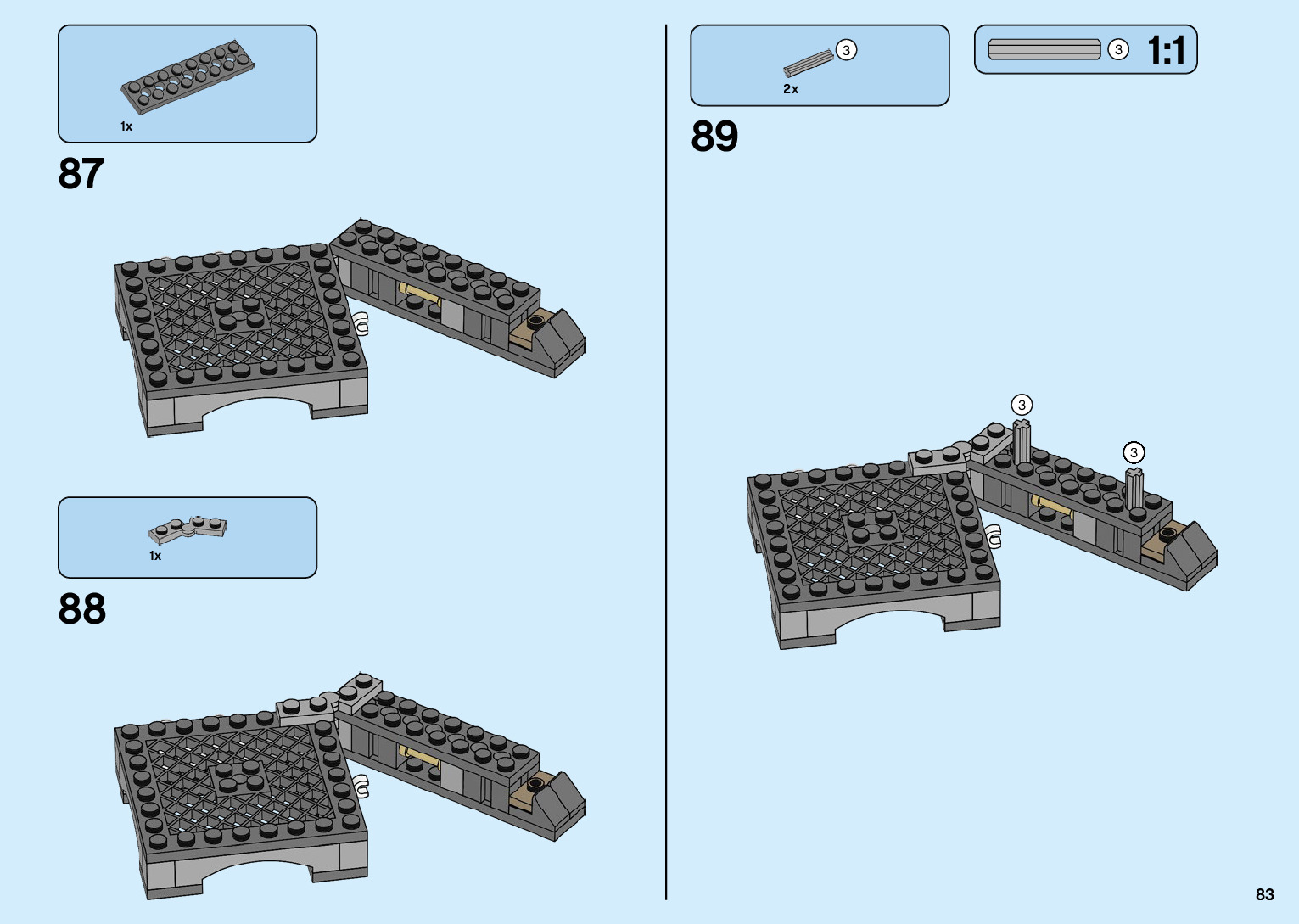 1x

87

1x

88

3
2x

3 1:1

89

3

3

83