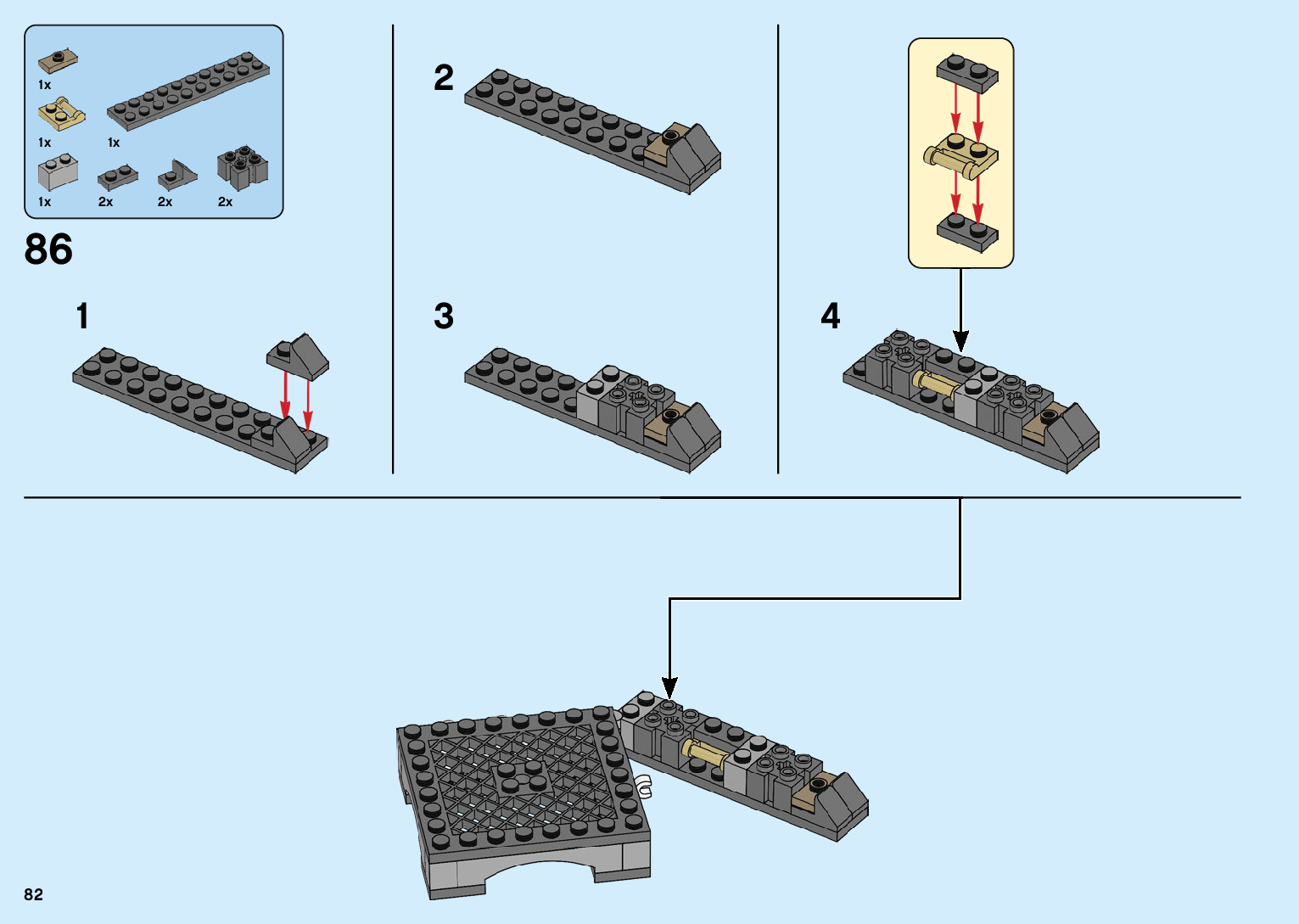 1x

1x

1x

1x

2x

2x

2x

86

1

2

3

4

82