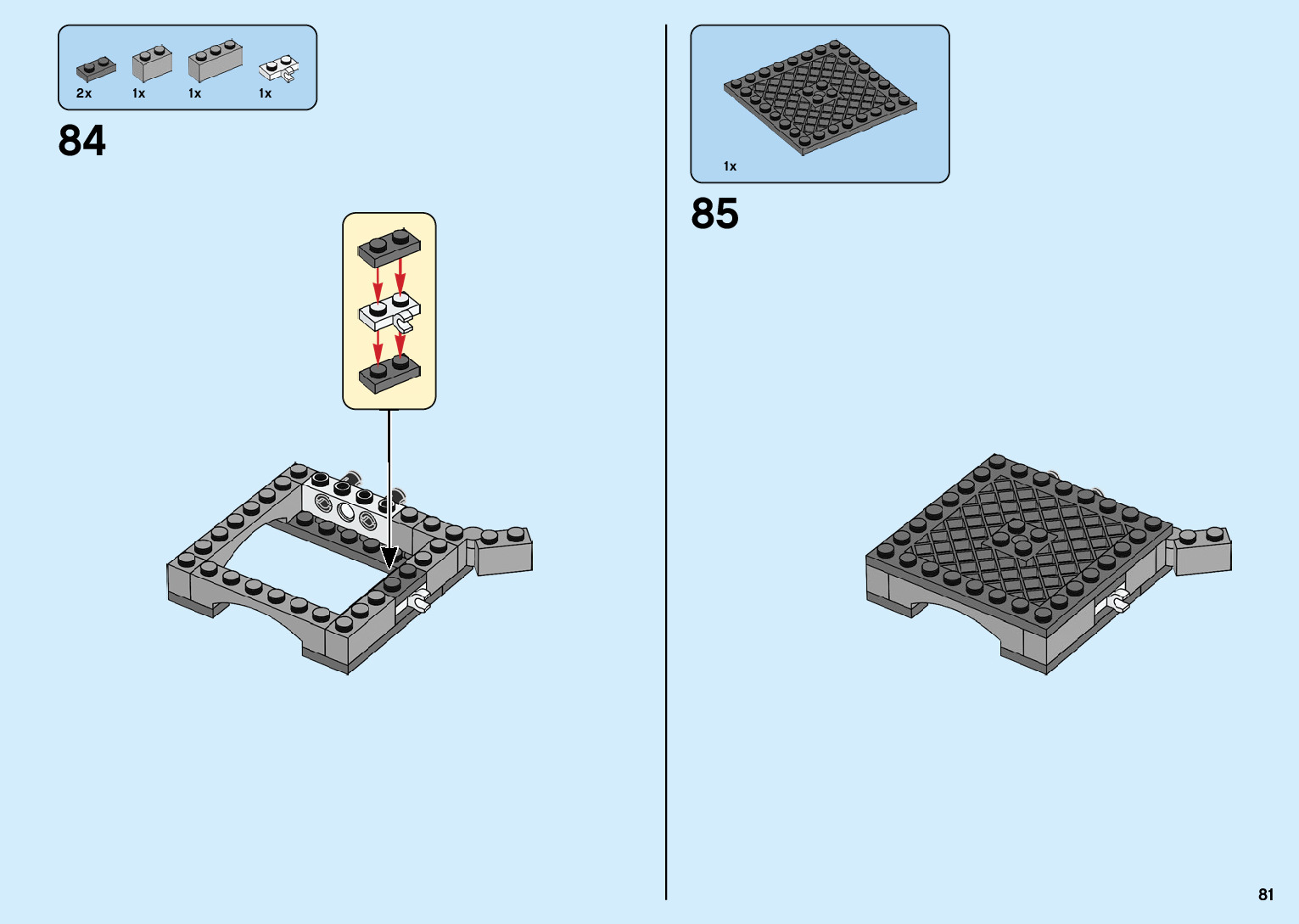 2x 1x 1x 1x

84

1x

85

81