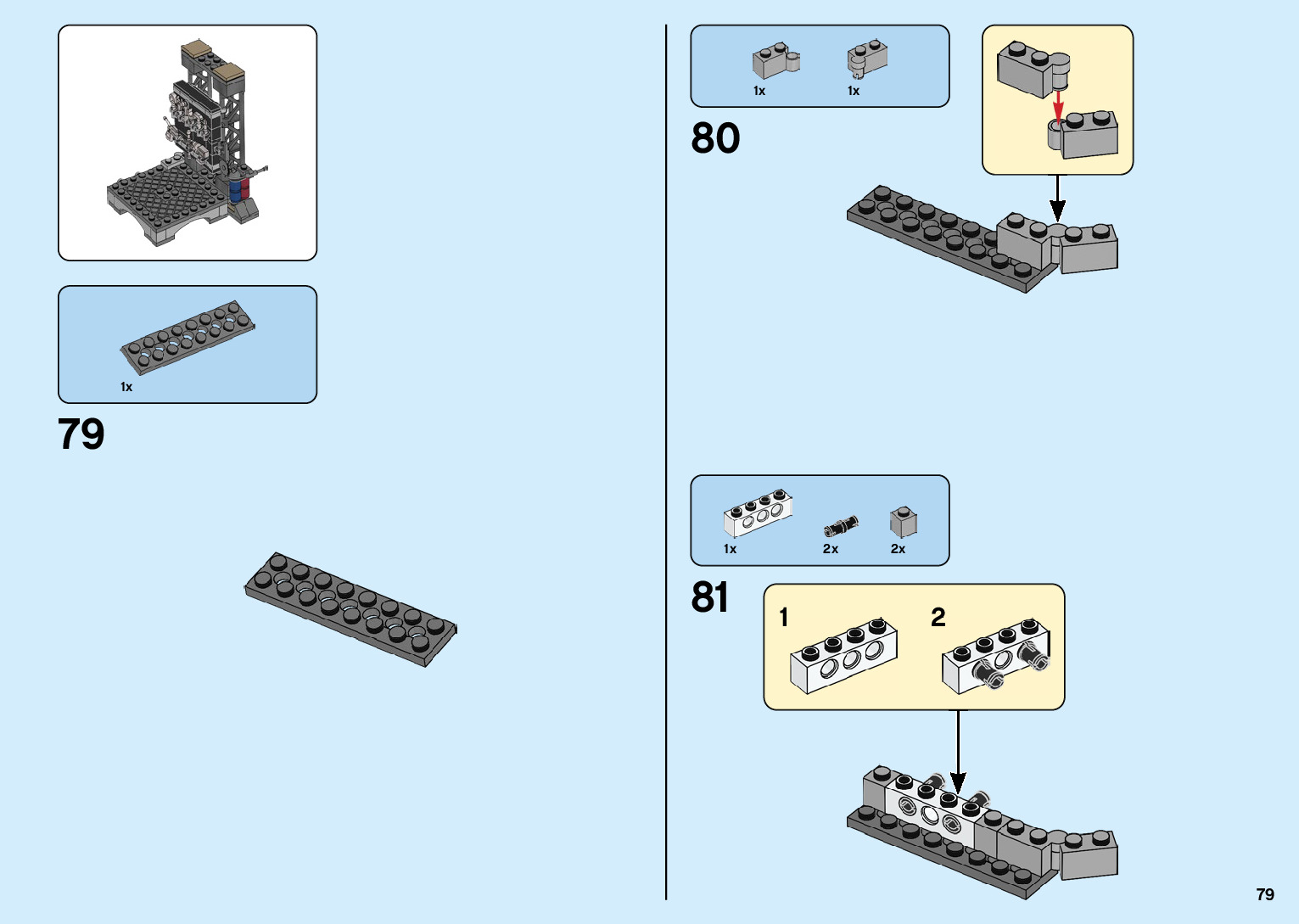 1x

79

1x

1x

80

1x

2x

2x

81

1

2

79