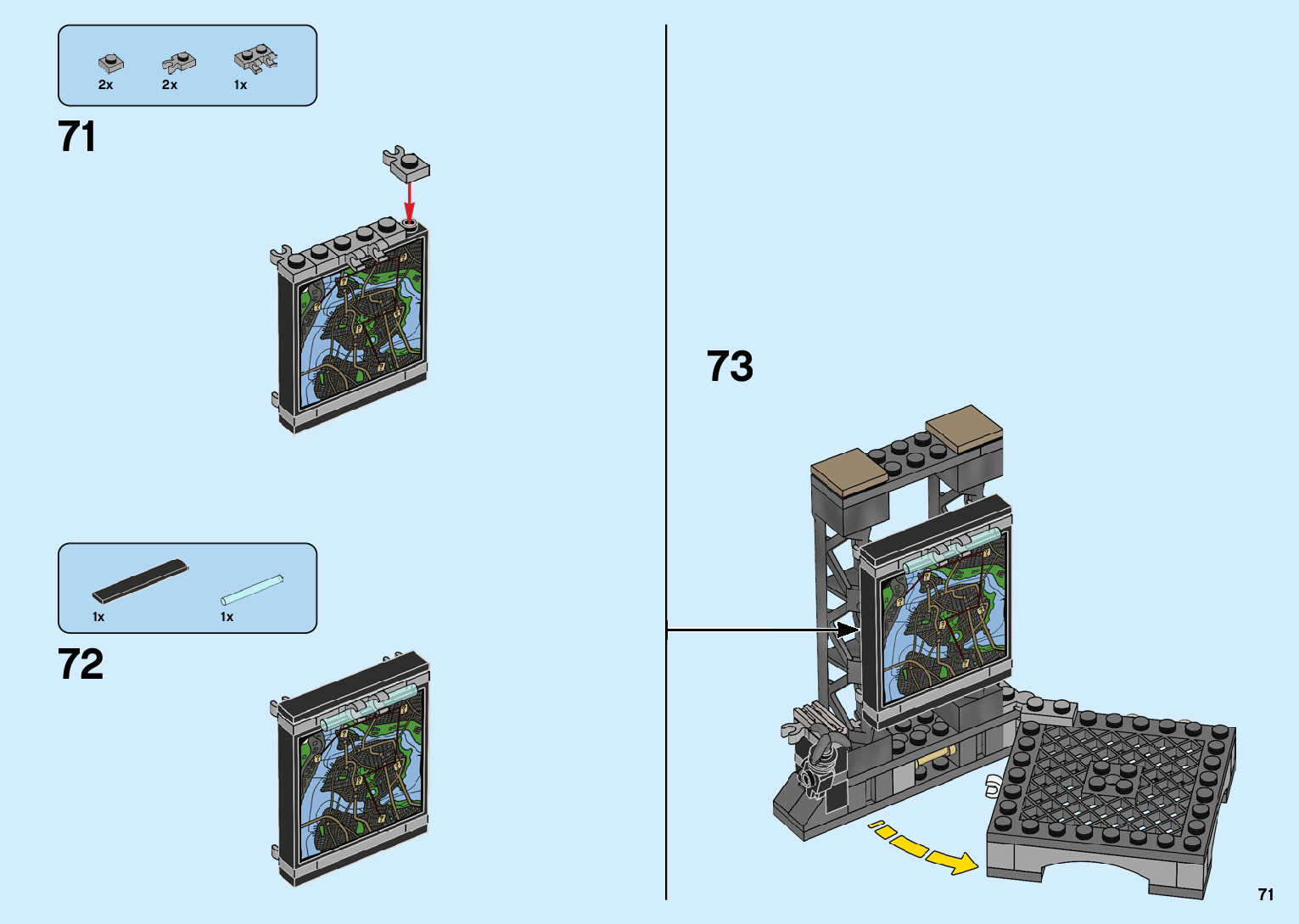 2x 2x 1x

71

1x 1x

72

73

71