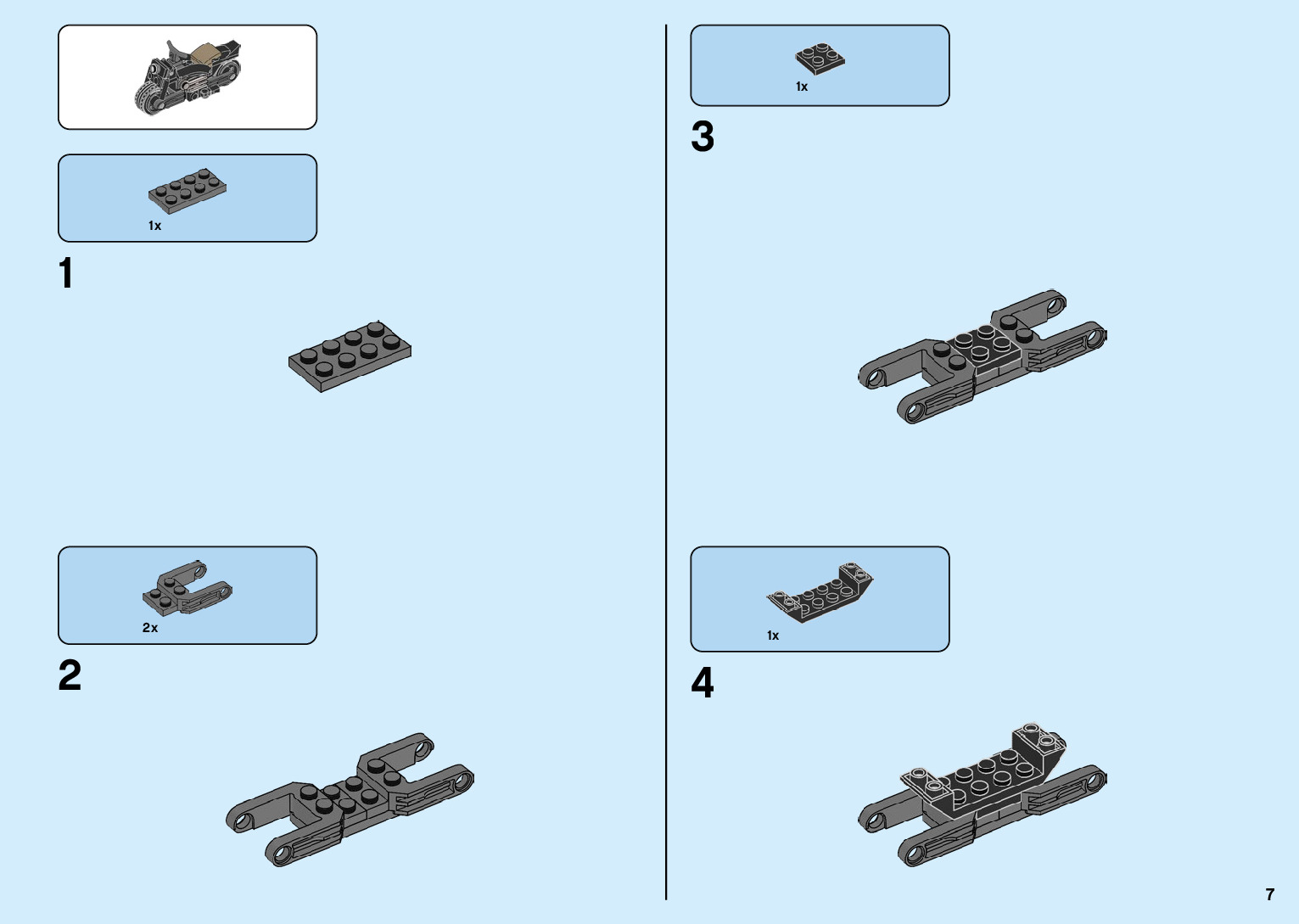 1x

1

2x

2

1x

3

1x

4

7