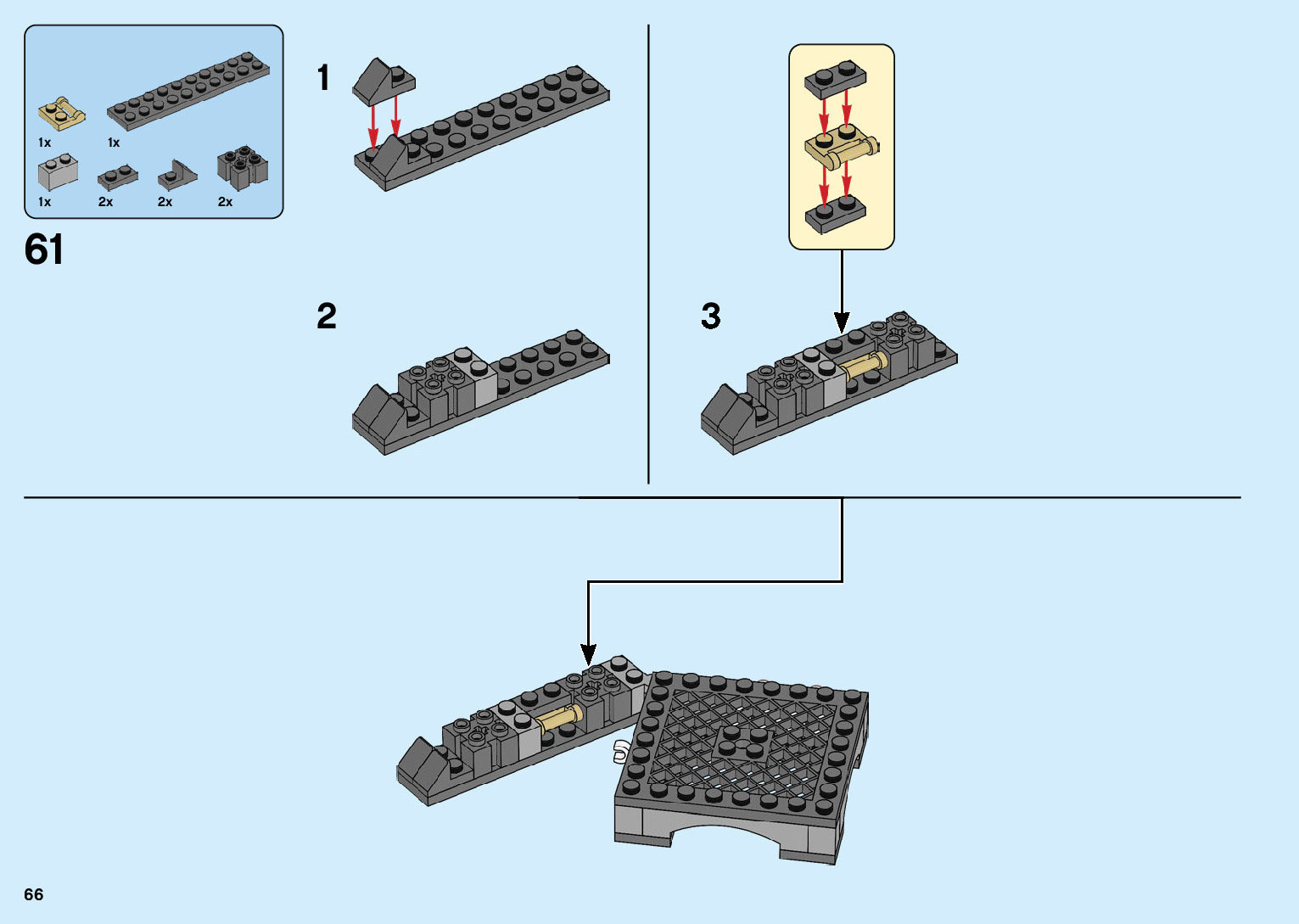 1x
1x
1x
2x
2x
2x

61

1

2

3

66