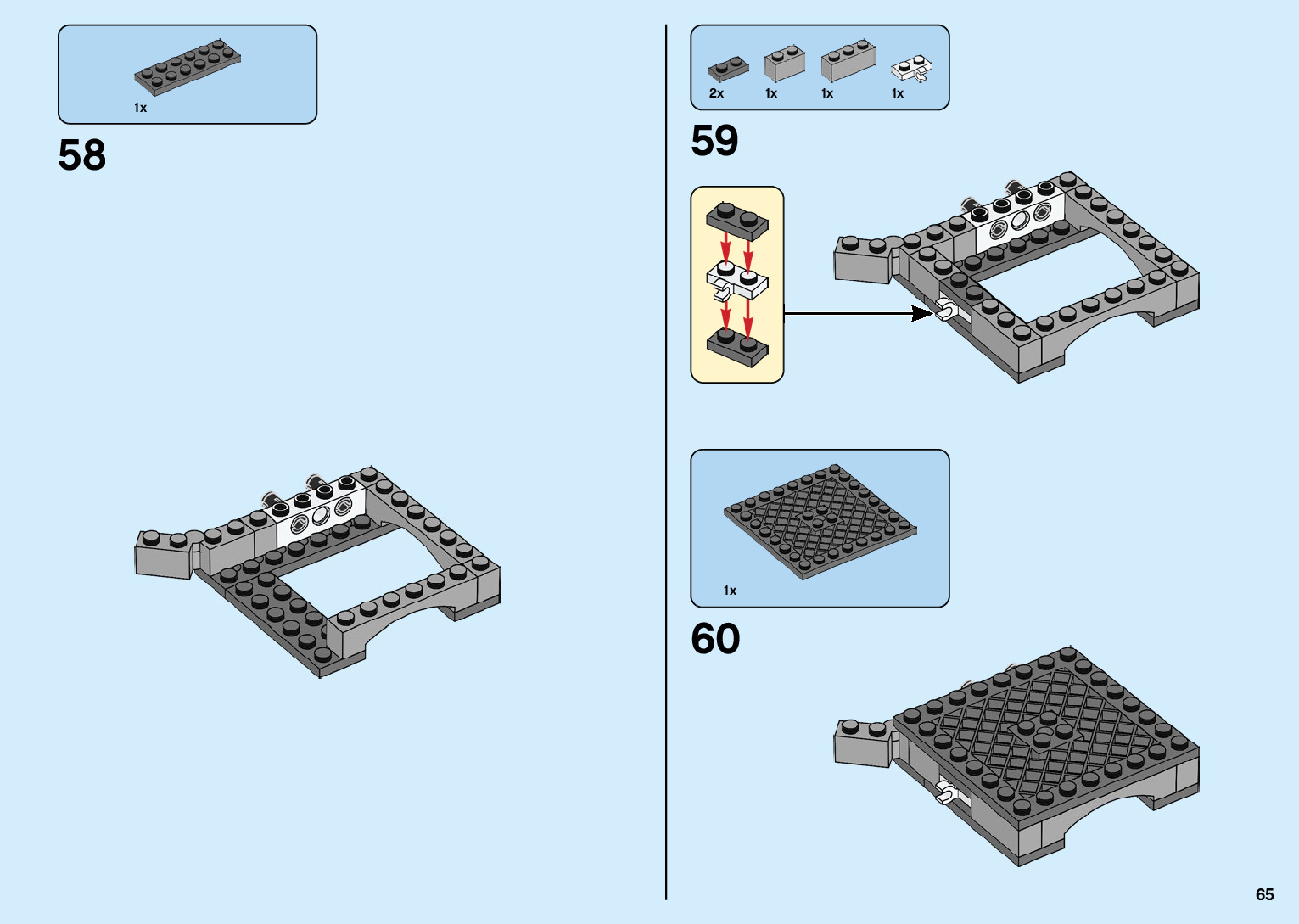 1x

58

2x 1x 1x 1x

59

1x

60

65