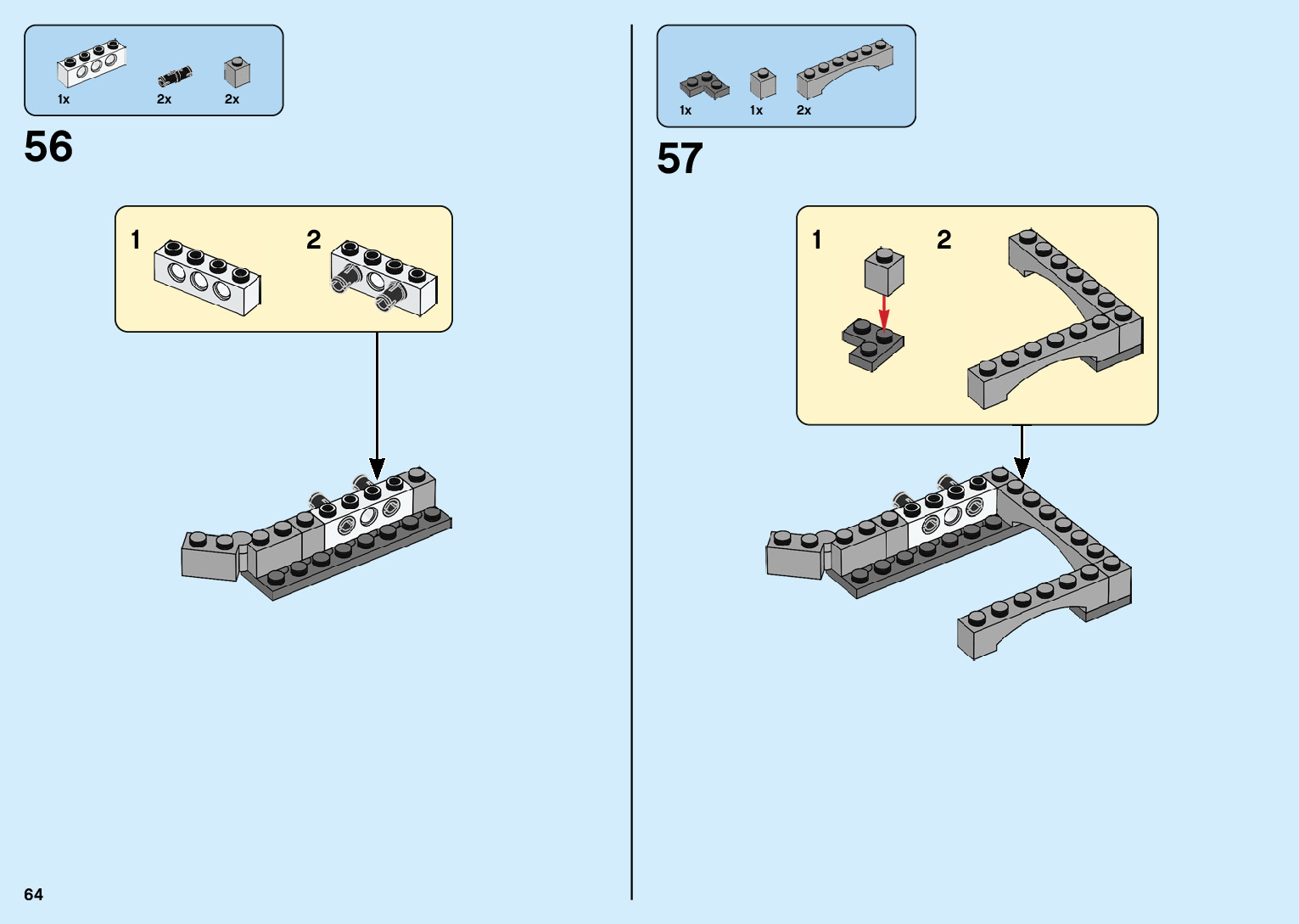 1x 2x 2x

56

1 2

1x 1x 2x

57

1 2

64