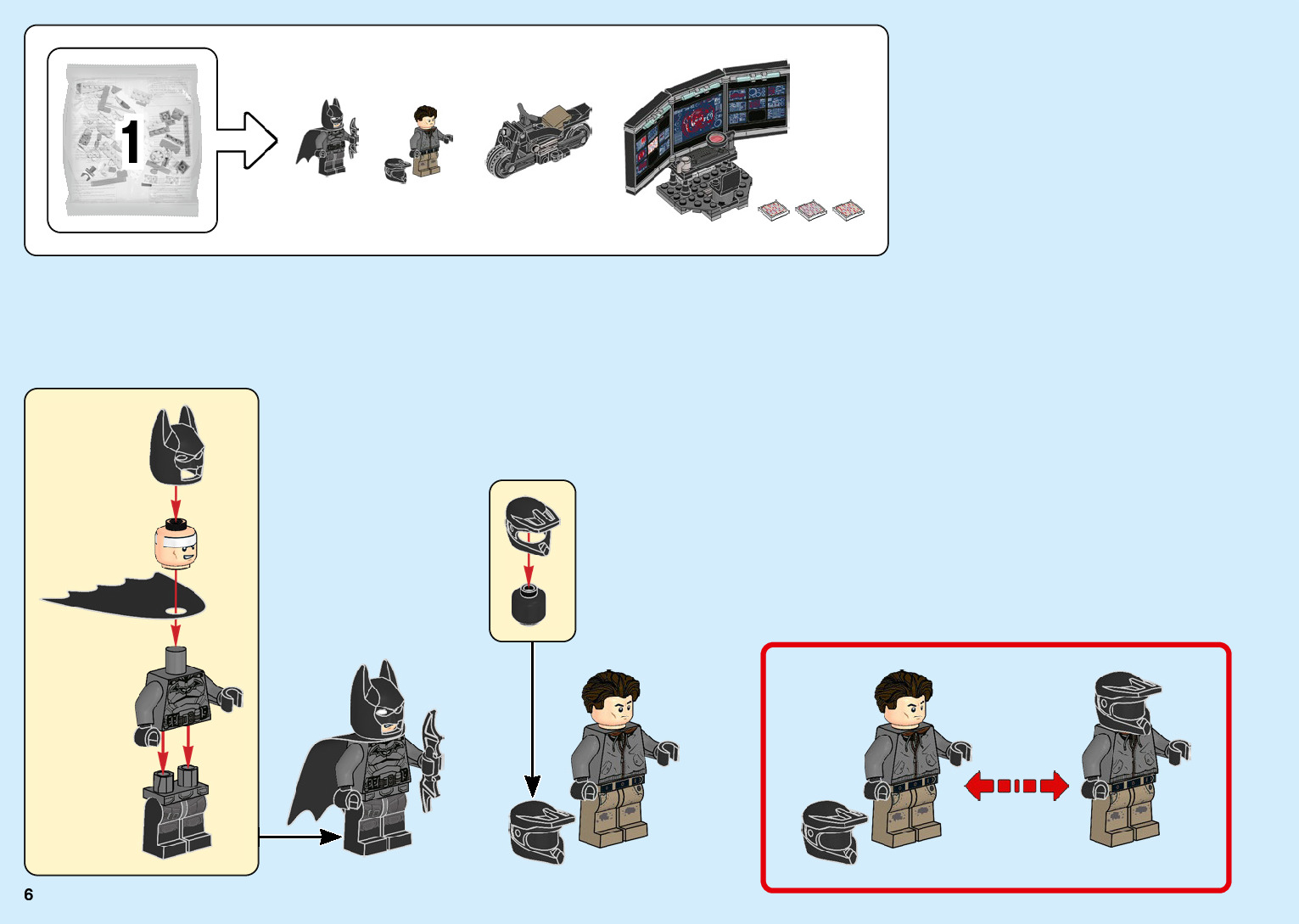 1

6