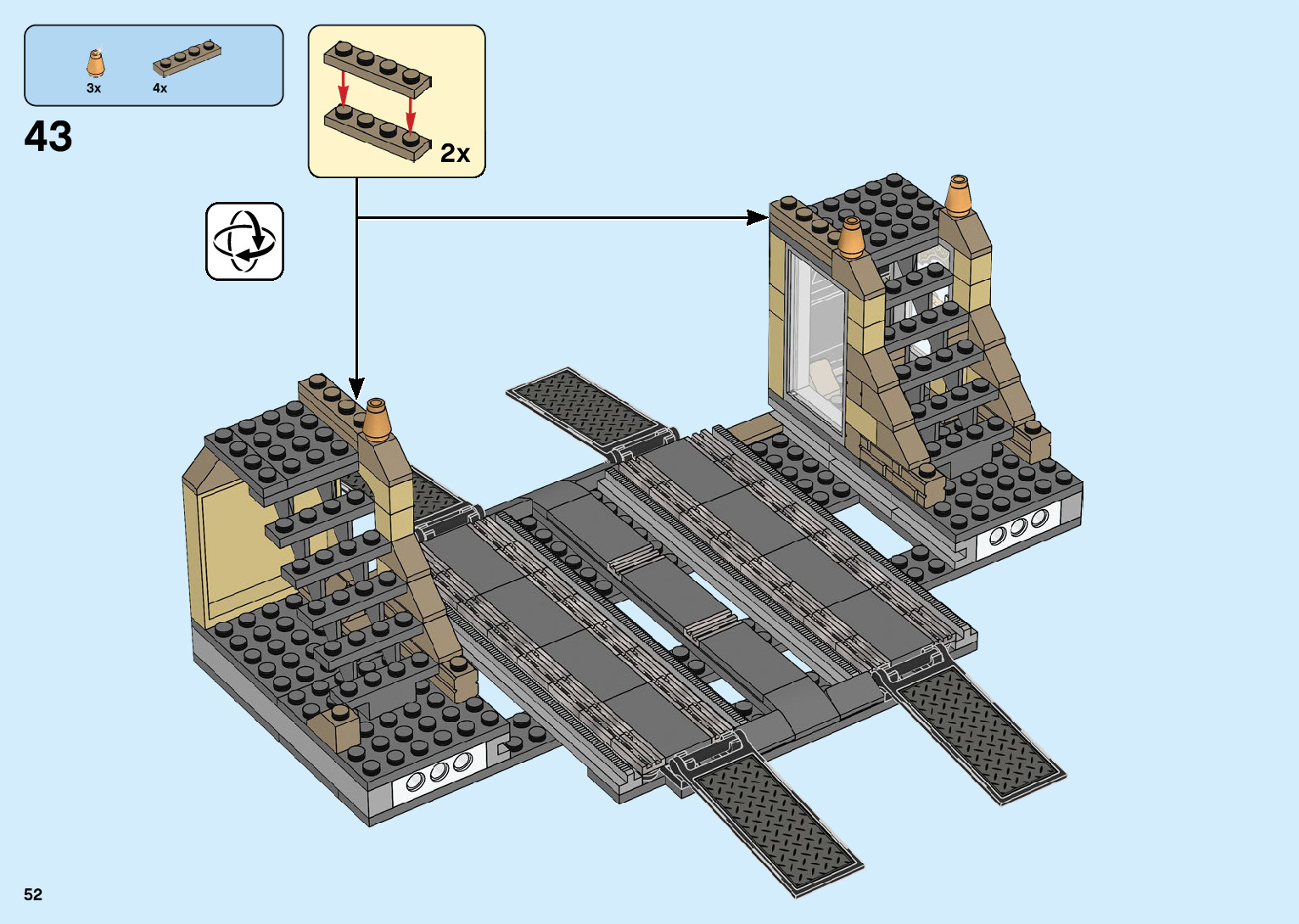 3x 4x

43

2x

52