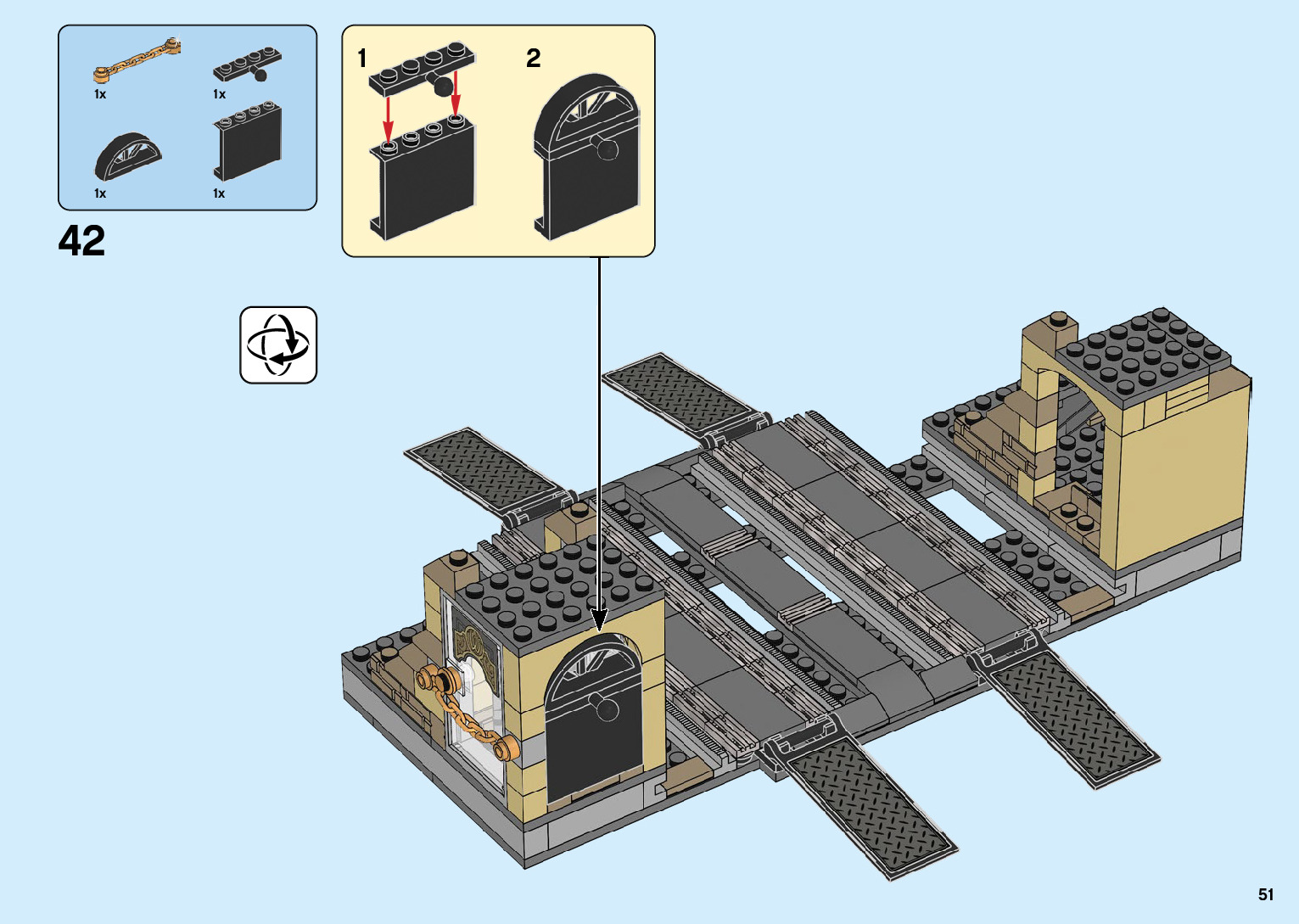 1x
1x
1x
1x

42

1
2

51